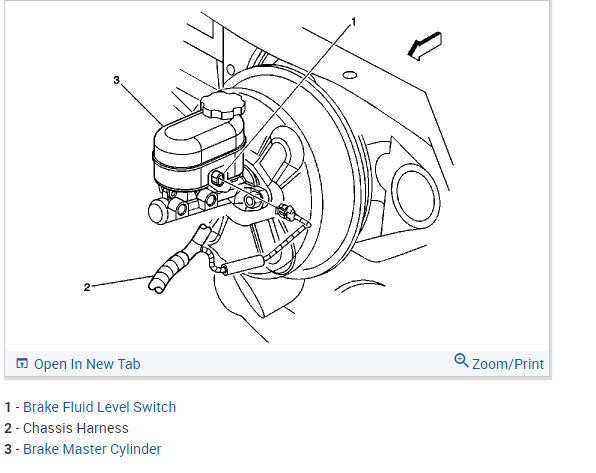 1

3

2

Open In New Tab

Zoom/Print

1 - Brake Fluid Level Switch
2 - Chassis Harness
3 - Brake Master Cylinder