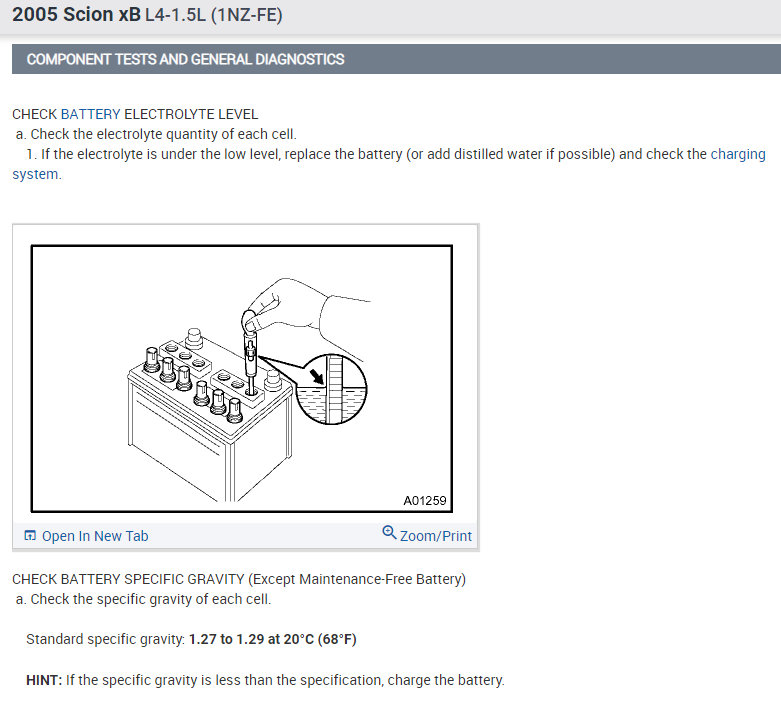 2005 Scion xB L4-1.5L (1NZ-FE)

COMPONENT TESTS AND GENERAL DIAGNOSTICS

CHECK BATTERY ELECTROLYTE LEVEL
a. Check the electrolyte quantity of each cell.
1. If the electrolyte is under the low level, replace the battery (or add distilled water if possible) and check the charging system.

A01259

Open In New Tab

Zoom/Print

CHECK BATTERY SPECIFIC GRAVITY (Except Maintenance-Free Battery)
a. Check the specific gravity of each cell.

Standard specific gravity: 1.27 to 1.29 at 20°C (68°F)

HINT: If the specific gravity is less than the specification, charge the battery.