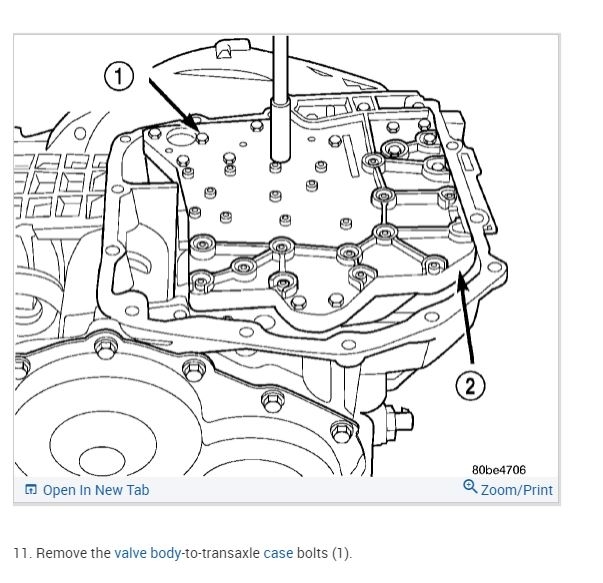 1

2

80be4706

Open In New Tab

Zoom/Print

11. Remove the valve body-to-transaxle case bolts (1).