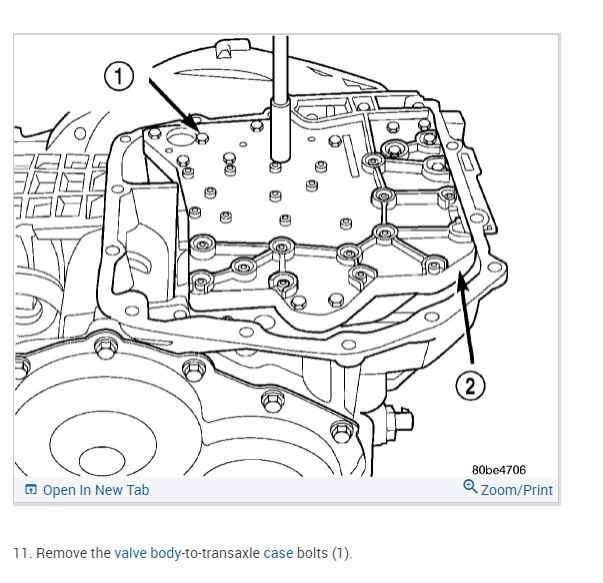 1

2

80be4706

Open In New Tab

Zoom/Print

11. Remove the valve body-to-transaxle case bolts (1).