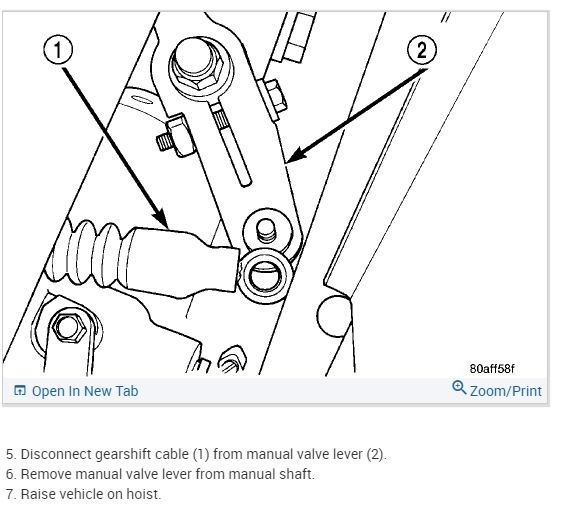 1

2

80aff58f

Open In New Tab

Zoom/Print

5. Disconnect gearshift cable (1) from manual valve lever (2).
6. Remove manual valve lever from manual shaft.
7. Raise vehicle on hoist.