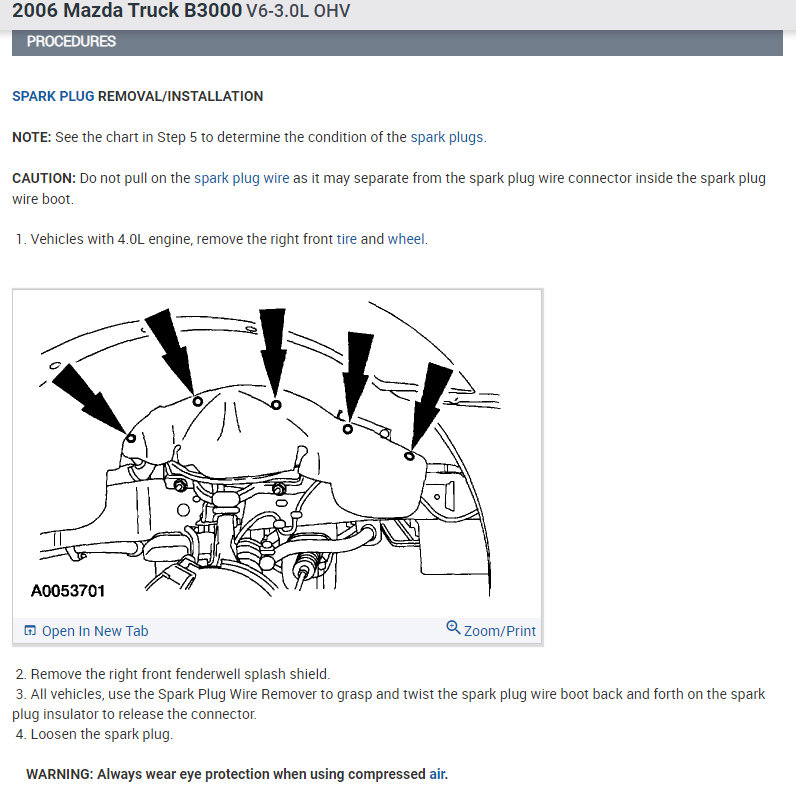 2006 Mazda Truck B3000 V6-3.0L OHV

PROCEDURES

SPARK PLUG REMOVAL/INSTALLATION

NOTE: See the chart in Step 5 to determine the condition of the spark plugs.

CAUTION: Do not pull on the spark plug wire as it may separate from the spark plug wire connector inside the spark plug wire boot.

1. Vehicles with 4.0L engine, remove the right front tire and wheel.

A0053701

Open In New Tab

Zoom/Print

2. Remove the right front fenderwell splash shield.
3. All vehicles, use the Spark Plug Wire Remover to grasp and twist the spark plug wire boot back and forth on the spark plug insulator to release the connector.
4. Loosen the spark plug.

WARNING: Always wear eye protection when using compressed air.