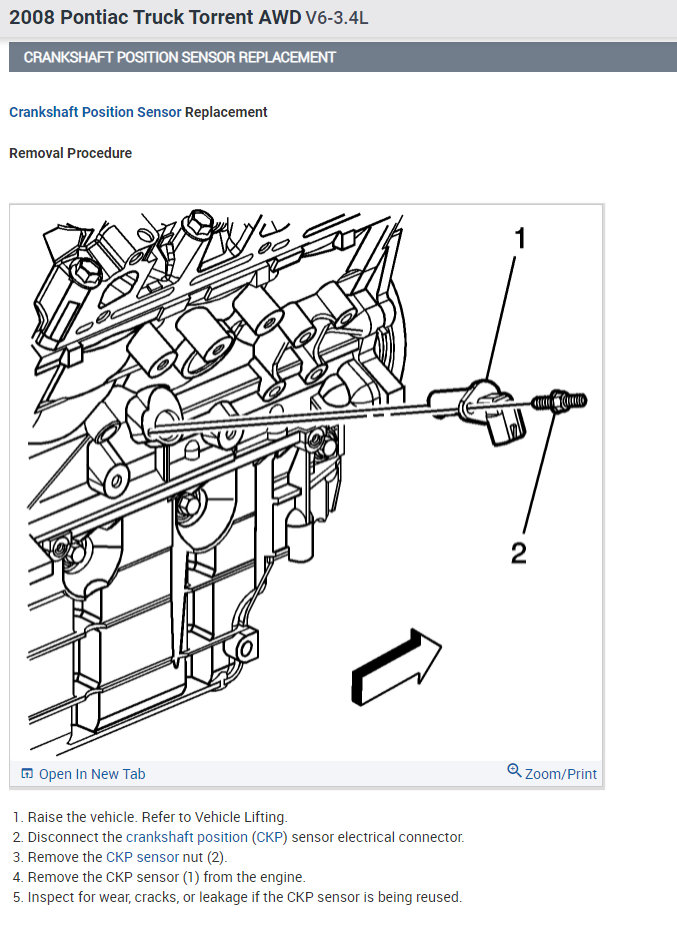 2008 Pontiac Truck Torrent AWD V6-3.4L

CRANKSHAFT POSITION SENSOR REPLACEMENT

Crankshaft Position Sensor Replacement

Removal Procedure

1

2

Open In New Tab

Zoom/Print

1. Raise the vehicle. Refer to Vehicle Lifting.
2. Disconnect the crankshaft position (CKP) sensor electrical connector.
3. Remove the CKP sensor nut (2).
4. Remove the CKP sensor (1) from the engine.
5. Inspect for wear, cracks, or leakage if the CKP sensor is being reused.