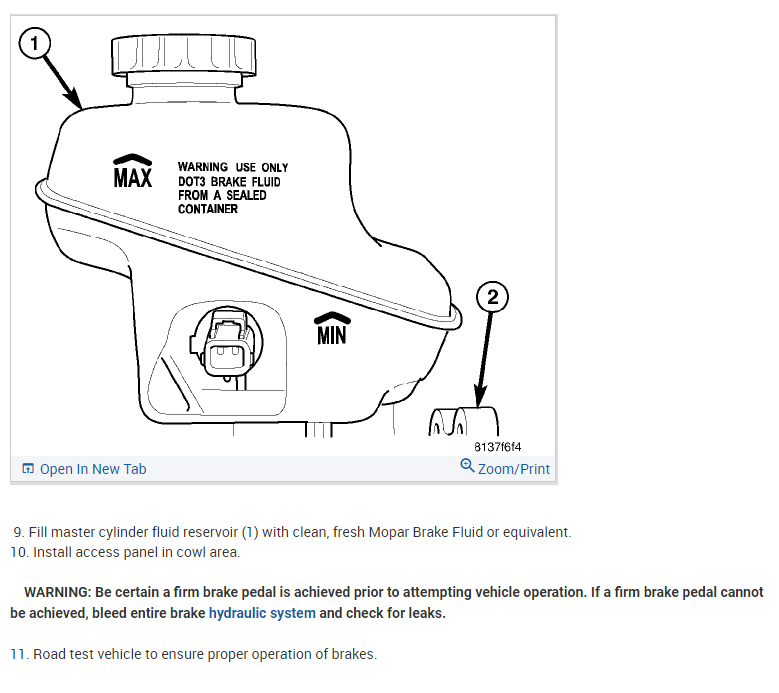 1

MAX

WARNING USE ONLY DOT3 BRAKE FLUID FROM A SEALED CONTAINER

MIN

2

8137f6f4

Open In New Tab

Zoom/Print

9. Fill master cylinder fluid reservoir (1) with clean, fresh Mopar Brake Fluid or equivalent.
10. Install access panel in cowl area.

WARNING: Be certain a firm brake pedal is achieved prior to attempting vehicle operation. If a firm brake pedal cannot be achieved, bleed entire brake hydraulic system and check for leaks.

11. Road test vehicle to ensure proper operation of brakes.