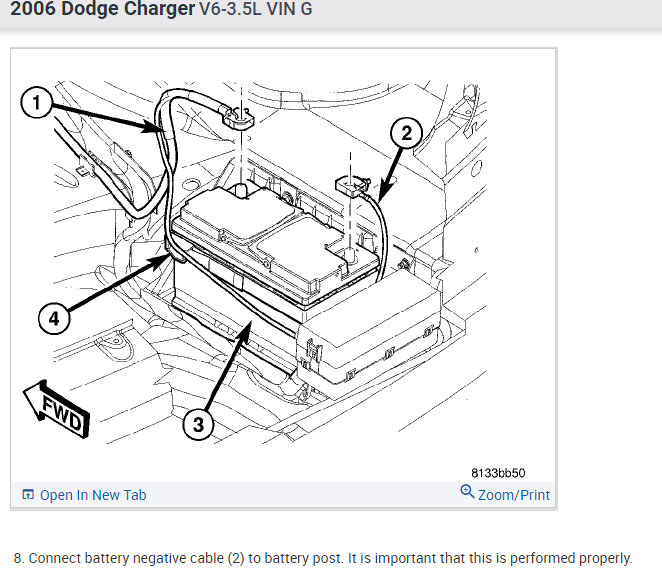 2006 Dodge Charger V6-3.5L VIN G

1
2
4
3
FWD

8133bb50

Open In New Tab
Zoom/Print

8. Connect battery negative cable (2) to battery post. It is important that this is performed properly.