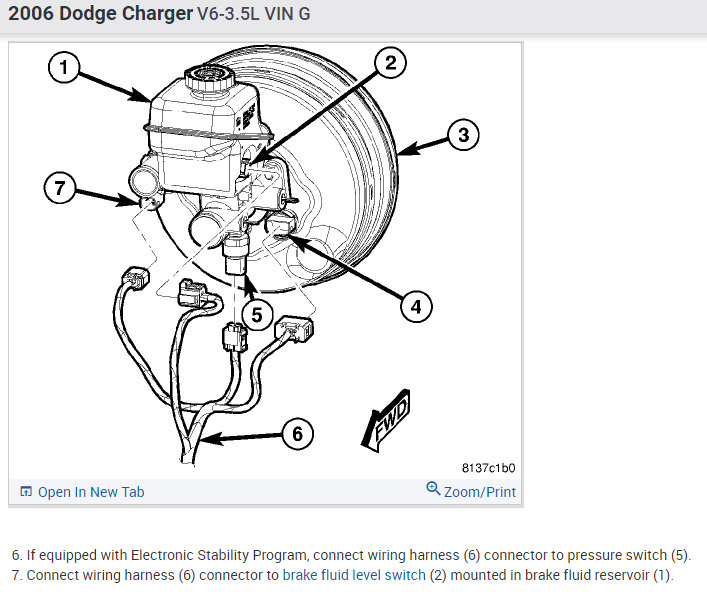 2006 Dodge Charger V6-3.5L VIN G

1
2
3
7
4
5
6
FWD
8137c1b0

Open In New Tab
Zoom/Print

6. If equipped with Electronic Stability Program, connect wiring harness (6) connector to pressure switch (5).
7. Connect wiring harness (6) connector to brake fluid level switch (2) mounted in brake fluid reservoir (1).