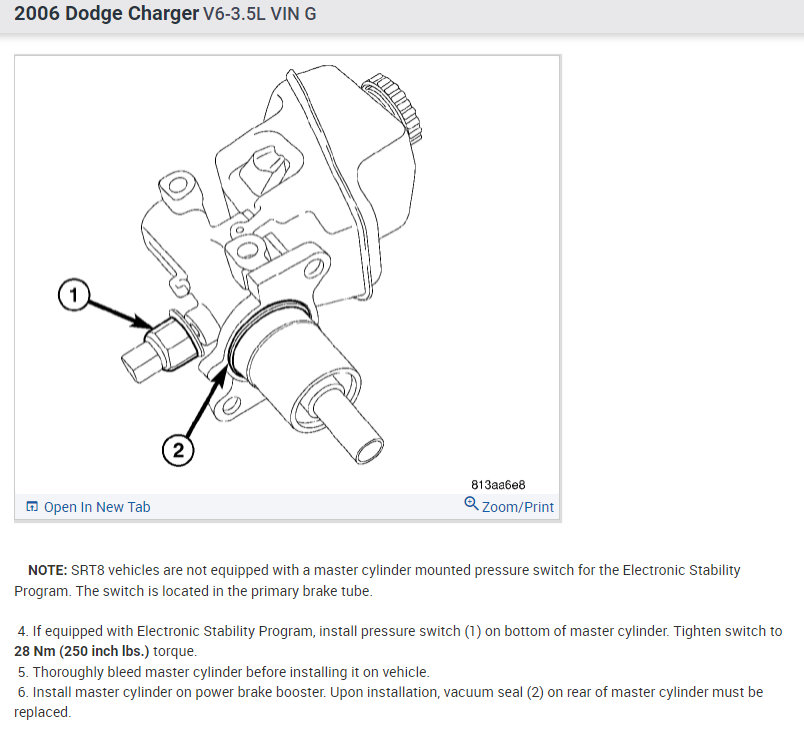 2006 Dodge Charger V6-3.5L VIN G

1

2

813aa6e8

Open In New Tab

Zoom/Print

NOTE: SRT8 vehicles are not equipped with a master cylinder mounted pressure switch for the Electronic Stability Program. The switch is located in the primary brake tube.

4. If equipped with Electronic Stability Program, install pressure switch (1) on bottom of master cylinder. Tighten switch to 28 Nm (250 inch lbs.) torque.
5. Thoroughly bleed master cylinder before installing it on vehicle.
6. Install master cylinder on power brake booster. Upon installation, vacuum seal (2) on rear of master cylinder must be replaced.