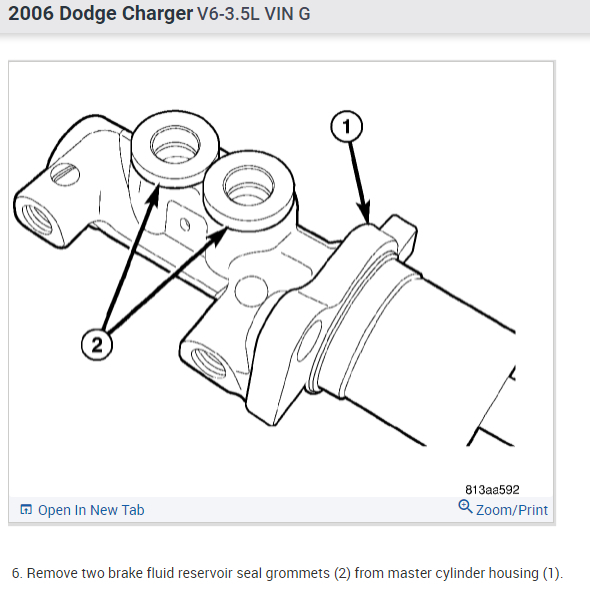 2006 Dodge Charger V6-3.5L VIN G

1

2

813aa592

Open In New Tab

Zoom/Print

6. Remove two brake fluid reservoir seal grommets (2) from master cylinder housing (1).