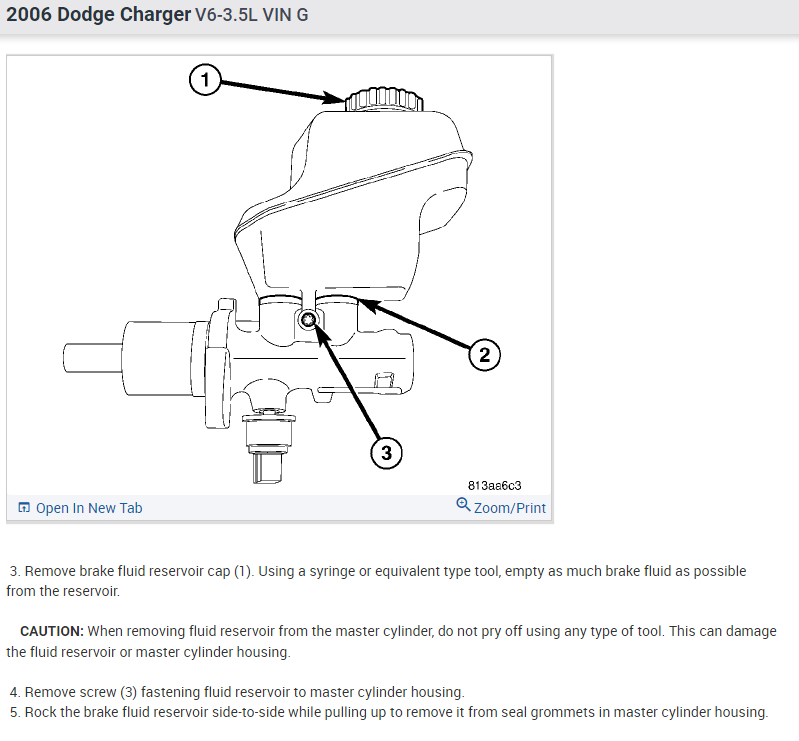 2006 Dodge Charger V6-3.5L VIN G

1

2

3

813aa6c3

Open In New Tab

Zoom/Print

3. Remove brake fluid reservoir cap (1). Using a syringe or equivalent type tool, empty as much brake fluid as possible from the reservoir.

CAUTION: When removing fluid reservoir from the master cylinder, do not pry off using any type of tool. This can damage the fluid reservoir or master cylinder housing.

4. Remove screw (3) fastening fluid reservoir to master cylinder housing.
5. Rock the brake fluid reservoir side-to-side while pulling up to remove it from seal grommets in master cylinder housing.