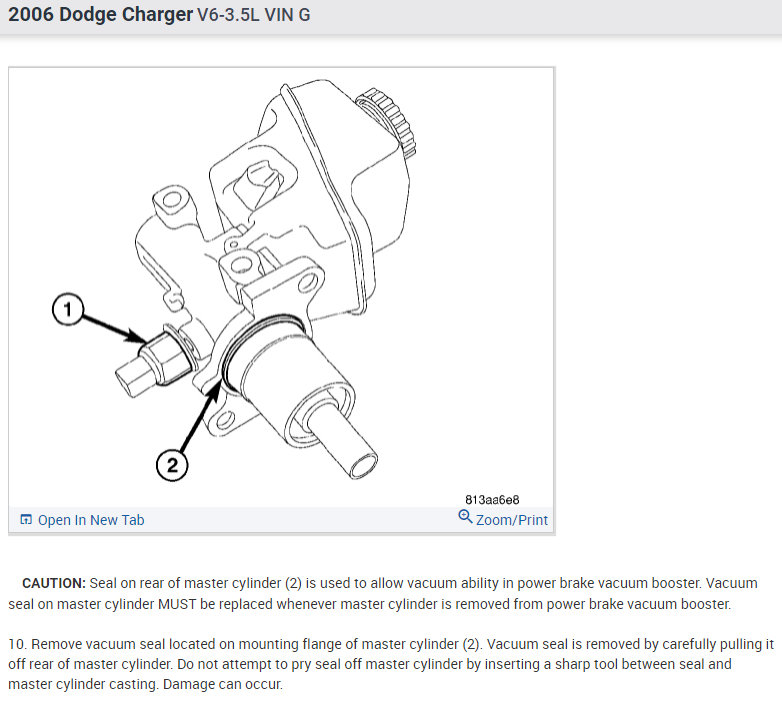 2006 Dodge Charger V6-3.5L VIN G

1

2

813aa6e8

Open In New Tab

Zoom/Print

CAUTION: Seal on rear of master cylinder (2) is used to allow vacuum ability in power brake vacuum booster. Vacuum seal on master cylinder MUST be replaced whenever master cylinder is removed from power brake vacuum booster.

10. Remove vacuum seal located on mounting flange of master cylinder (2). Vacuum seal is removed by carefully pulling it off rear of master cylinder. Do not attempt to pry seal off master cylinder by inserting a sharp tool between seal and master cylinder casting. Damage can occur.