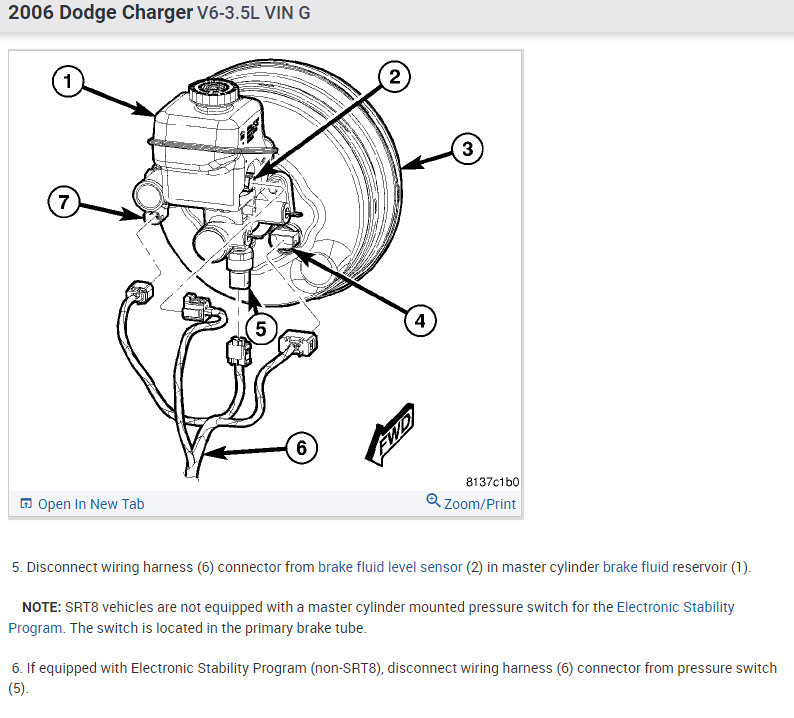 2006 Dodge Charger V6-3.5L VIN G

1
2
3
7
4
5
6
FWD
8137c1b0

Open In New Tab
Zoom/Print

5. Disconnect wiring harness (6) connector from brake fluid level sensor (2) in master cylinder brake fluid reservoir (1).

NOTE: SRT8 vehicles are not equipped with a master cylinder mounted pressure switch for the Electronic Stability Program. The switch is located in the primary brake tube.

6. If equipped with Electronic Stability Program (non-SRT8), disconnect wiring harness (6) connector from pressure switch (5).