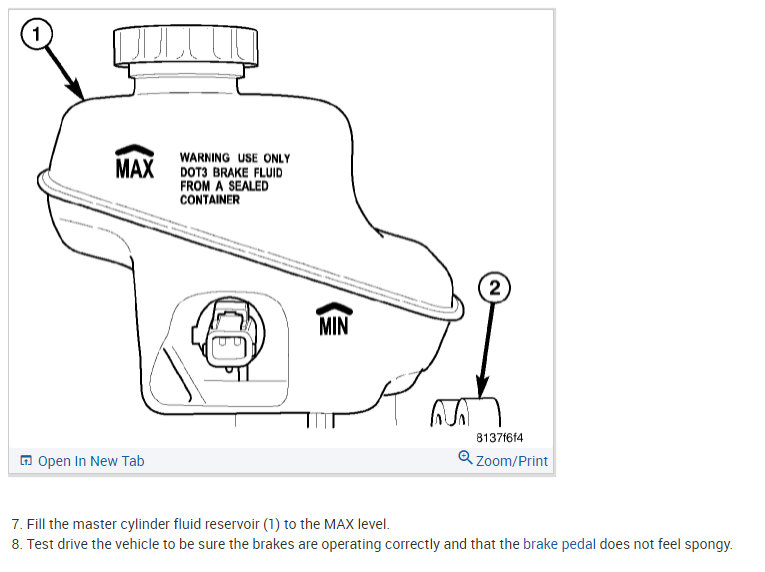 1

MAX

WARNING USE ONLY DOT3 BRAKE FLUID FROM A SEALED CONTAINER

MIN

2

8137f6f4

Open In New Tab

Zoom/Print

7. Fill the master cylinder fluid reservoir (1) to the MAX level.
8. Test drive the vehicle to be sure the brakes are operating correctly and that the brake pedal does not feel spongy.