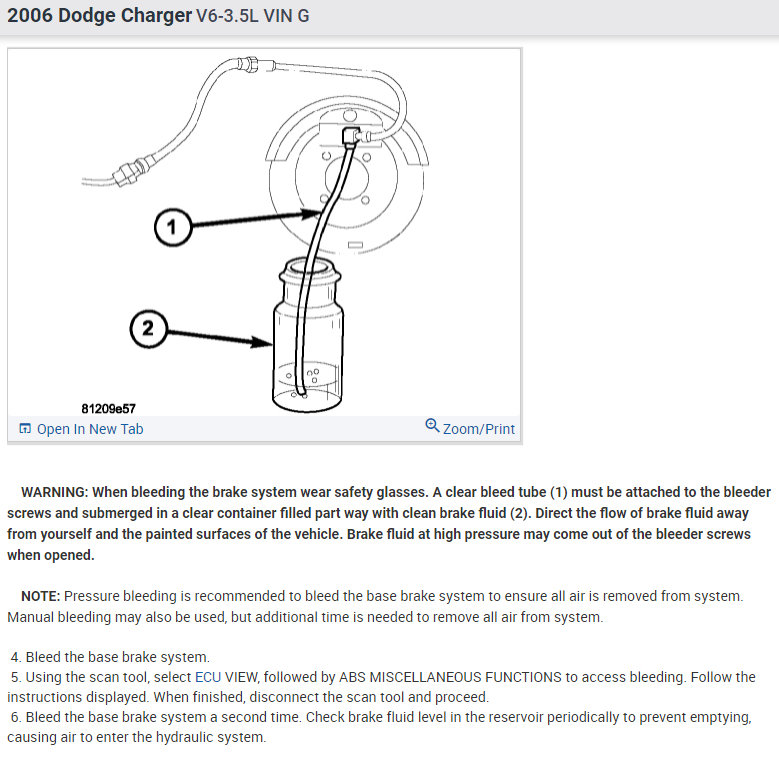 2006 Dodge Charger V6-3.5L VIN G

1

2

81209e57

Open In New Tab

Zoom/Print

WARNING: When bleeding the brake system wear safety glasses. A clear bleed tube (1) must be attached to the bleeder screws and submerged in a clear container filled part way with clean brake fluid (2). Direct the flow of brake fluid away from yourself and the painted surfaces of the vehicle. Brake fluid at high pressure may come out of the bleeder screws when opened.

NOTE: Pressure bleeding is recommended to bleed the base brake system to ensure all air is removed from system. Manual bleeding may also be used, but additional time is needed to remove all air from system.

4. Bleed the base brake system.
5. Using the scan tool, select ECU VIEW, followed by ABS MISCELLANEOUS FUNCTIONS to access bleeding. Follow the instructions displayed. When finished, disconnect the scan tool and proceed.
6. Bleed the base brake system a second time. Check brake fluid level in the reservoir periodically to prevent emptying, causing air to enter the hydraulic system.