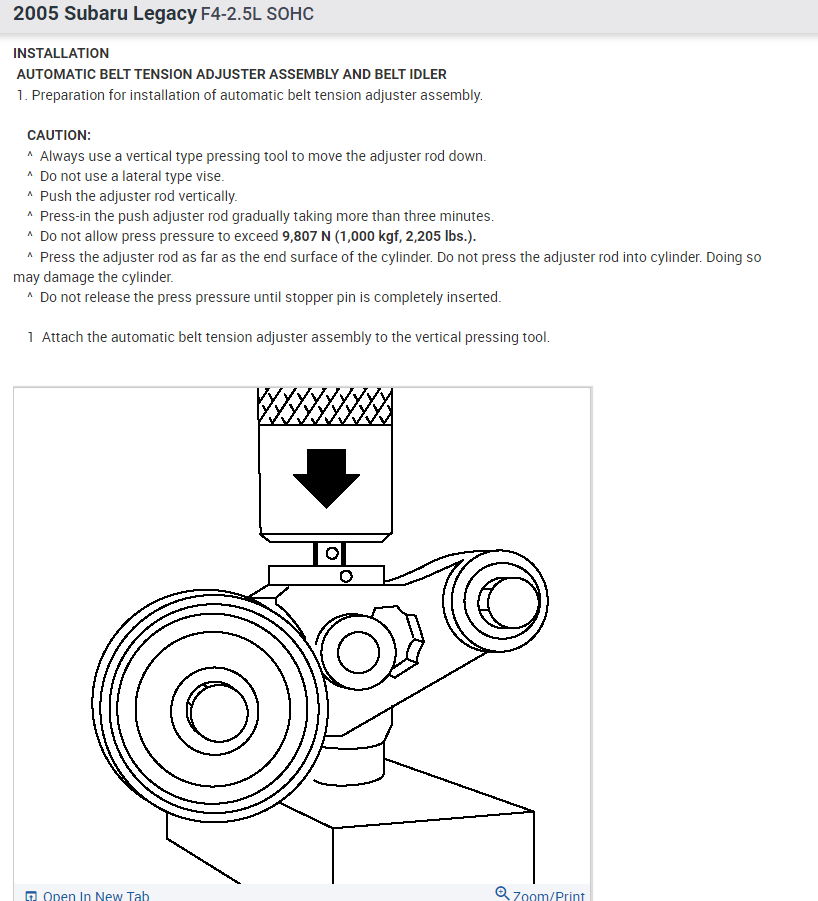 2005 Subaru Legacy F4-2.5L SOHC

INSTALLATION
AUTOMATIC BELT TENSION ADJUSTER ASSEMBLY AND BELT IDLER
1. Preparation for installation of automatic belt tension adjuster assembly.

CAUTION:
^ Always use a vertical type pressing tool to move the adjuster rod down.
^ Do not use a lateral type vise.
^ Push the adjuster rod vertically.
^ Press-in the push adjuster rod gradually taking more than three minutes.
^ Do not allow press pressure to exceed 9,807 N (1,000 kgf, 2,205 lbs.).
^ Press the adjuster rod as far as the end surface of the cylinder. Do not press the adjuster rod into cylinder. Doing so may damage the cylinder.
^ Do not release the press pressure until stopper pin is completely inserted.

1 Attach the automatic belt tension adjuster assembly to the vertical pressing tool.

Open In New Tab
Zoom/Print