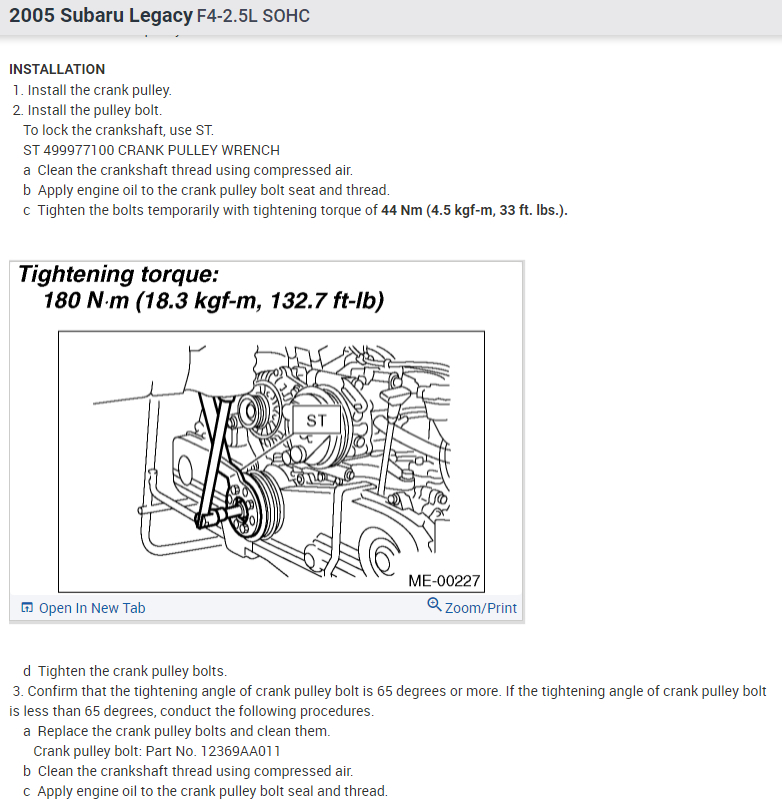 2005 Subaru Legacy F4-2.5L SOHC

INSTALLATION
1. Install the crank pulley.
2. Install the pulley bolt.
To lock the crankshaft, use ST.
ST 499977100 CRANK PULLEY WRENCH
a Clean the crankshaft thread using compressed air.
b Apply engine oil to the crank pulley bolt seat and thread.
c Tighten the bolts temporarily with tightening torque of 44 Nm (4.5 kgf-m, 33 ft. lbs.).

Tightening torque:
180 N·m (18.3 kgf-m, 132.7 ft-lb)

ST

ME-00227

Open In New Tab
Zoom/Print

d Tighten the crank pulley bolts.
3. Confirm that the tightening angle of crank pulley bolt is 65 degrees or more. If the tightening angle of crank pulley bolt is less than 65 degrees, conduct the following procedures.
a Replace the crank pulley bolts and clean them.
Crank pulley bolt: Part No. 12369AA011
b Clean the crankshaft thread using compressed air.
c Apply engine oil to the crank pulley bolt seal and thread.