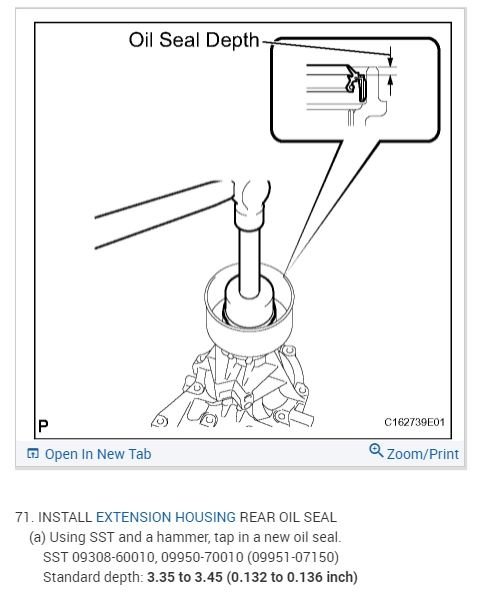 Oil Seal Depth

P

C162739E01

Open In New Tab

Zoom/Print

71. INSTALL EXTENSION HOUSING REAR OIL SEAL

(a) Using SST and a hammer, tap in a new oil seal.

SST 09308-60010, 09950-70010 (09951-07150)

Standard depth: 3.35 to 3.45 (0.132 to 0.136 inch)