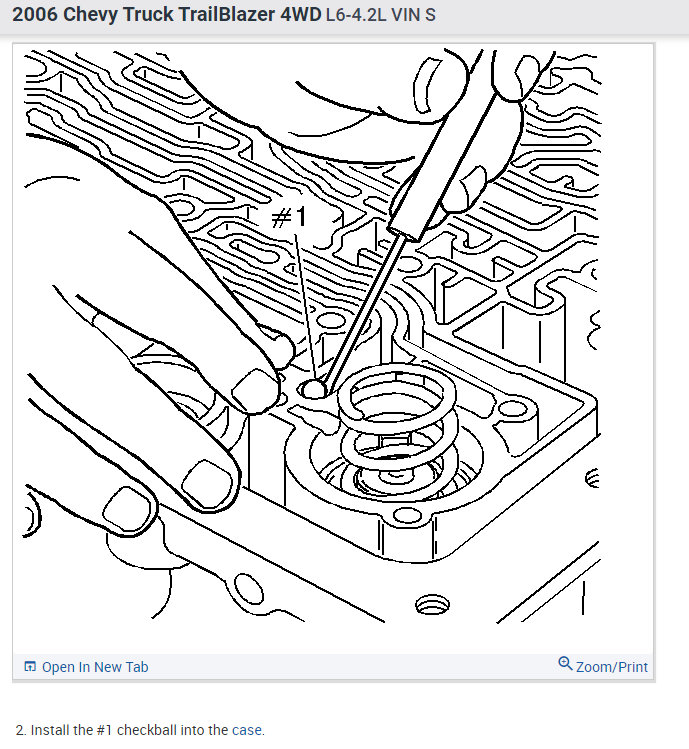 2006 Chevy Truck TrailBlazer 4WD L6-4.2L VIN S

#1

Open In New Tab

Zoom/Print

2. Install the #1 checkball into the case.