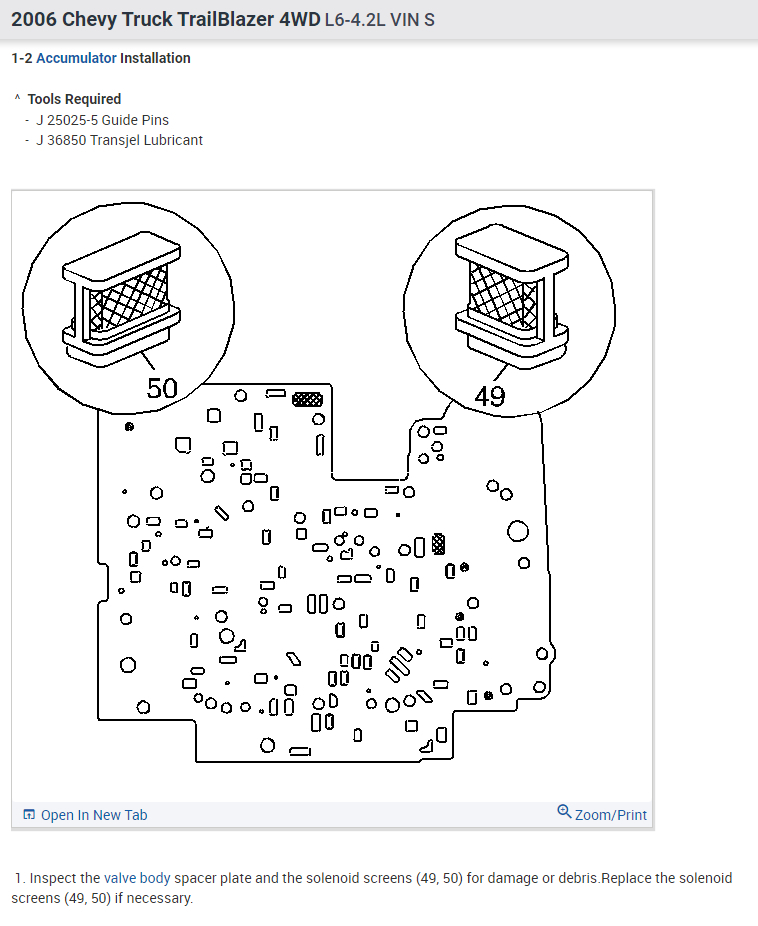 2006 Chevy Truck TrailBlazer 4WD L6-4.2L VIN S

1-2 Accumulator Installation

^ Tools Required
- J 25025-5 Guide Pins
- J 36850 Transjel Lubricant

50

49

Open In New Tab

Zoom/Print

1. Inspect the valve body spacer plate and the solenoid screens (49, 50) for damage or debris.Replace the solenoid screens (49, 50) if necessary.