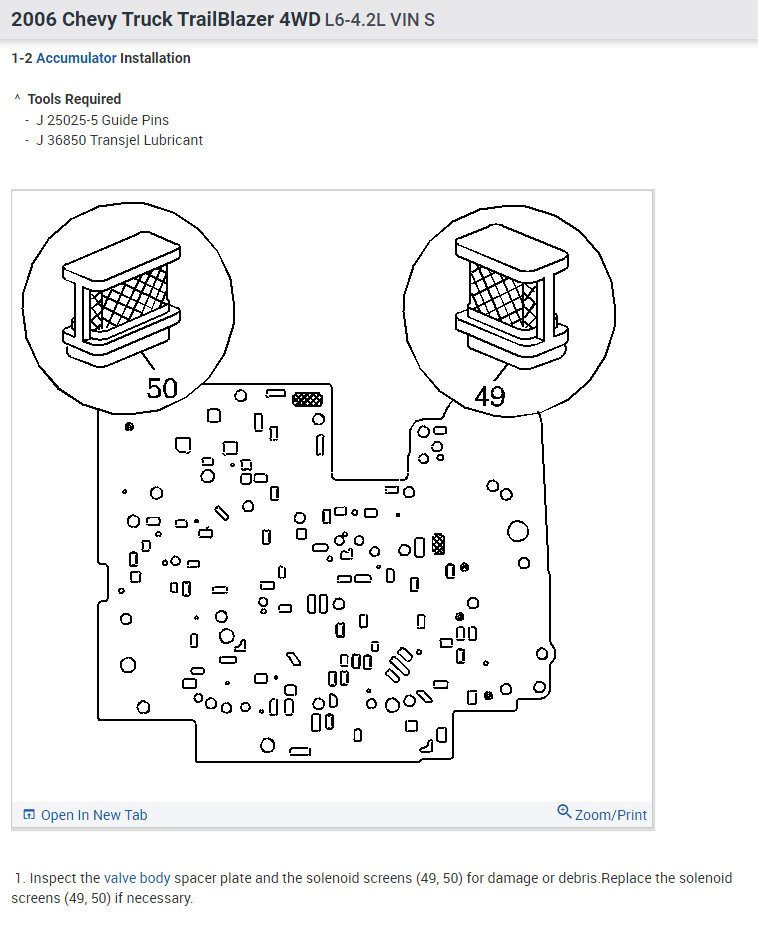 2006 Chevy Truck TrailBlazer 4WD L6-4.2L VIN S

1-2 Accumulator Installation

^ Tools Required
- J 25025-5 Guide Pins
- J 36850 Transjel Lubricant

50

49

Open In New Tab

Zoom/Print

1. Inspect the valve body spacer plate and the solenoid screens (49, 50) for damage or debris.Replace the solenoid screens (49, 50) if necessary.