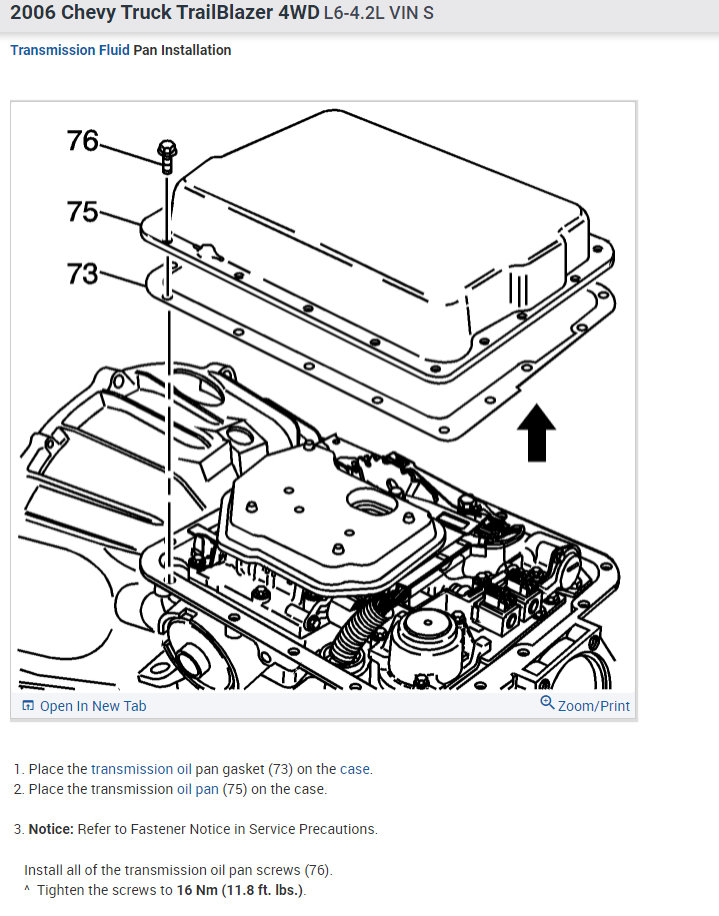 2006 Chevy Truck TrailBlazer 4WD L6-4.2L VIN S

Transmission Fluid Pan Installation

76
75
73

Open In New Tab
Zoom/Print

1. Place the transmission oil pan gasket (73) on the case.
2. Place the transmission oil pan (75) on the case.

3. Notice: Refer to Fastener Notice in Service Precautions.

Install all of the transmission oil pan screws (76).
^ Tighten the screws to 16 Nm (11.8 ft. lbs.).