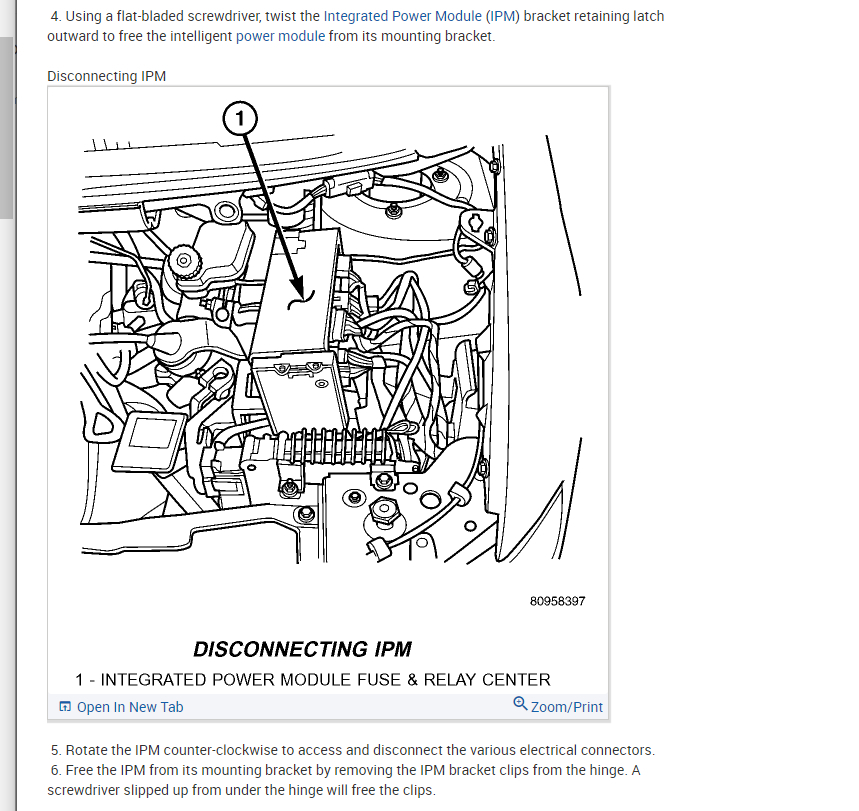 4. Using a flat-bladed screwdriver, twist the Integrated Power Module (IPM) bracket retaining latch outward to free the intelligent power module from its mounting bracket.

Disconnecting IPM

1

80958397

DISCONNECTING IPM

1 - INTEGRATED POWER MODULE FUSE & RELAY CENTER

Open In New Tab

Zoom/Print

5. Rotate the IPM counter-clockwise to access and disconnect the various electrical connectors.
6. Free the IPM from its mounting bracket by removing the IPM bracket clips from the hinge. A screwdriver slipped up from under the hinge will free the clips.