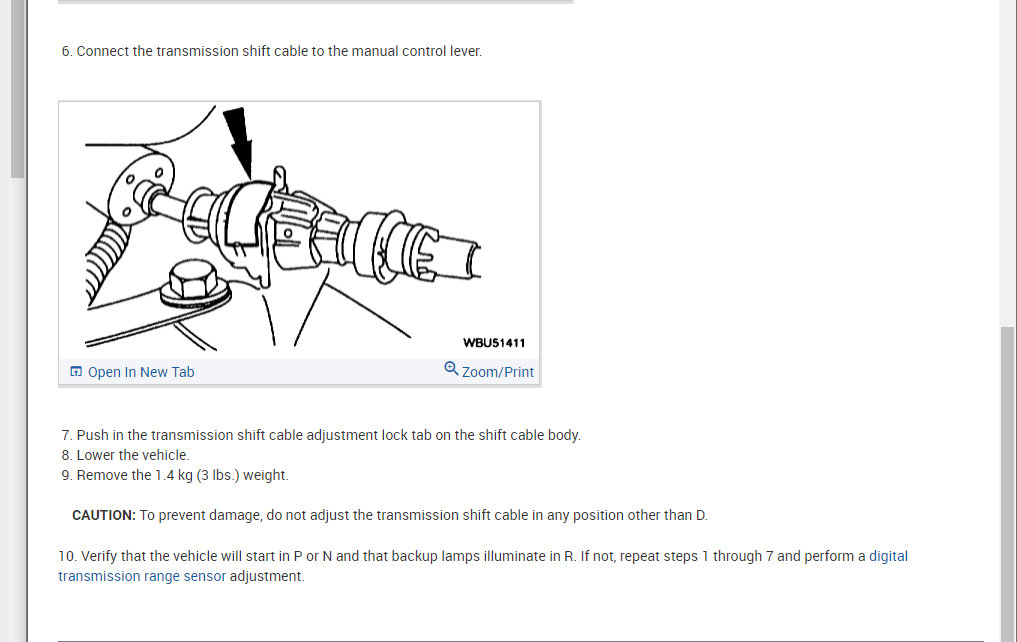 6. Connect the transmission shift cable to the manual control lever.

WBU51411

Open In New Tab

Zoom/Print

7. Push in the transmission shift cable adjustment lock tab on the shift cable body.
8. Lower the vehicle.
9. Remove the 1.4 kg (3 lbs.) weight.

CAUTION: To prevent damage, do not adjust the transmission shift cable in any position other than D.

10. Verify that the vehicle will start in P or N and that backup lamps illuminate in R. If not, repeat steps 1 through 7 and perform a digital transmission range sensor adjustment.