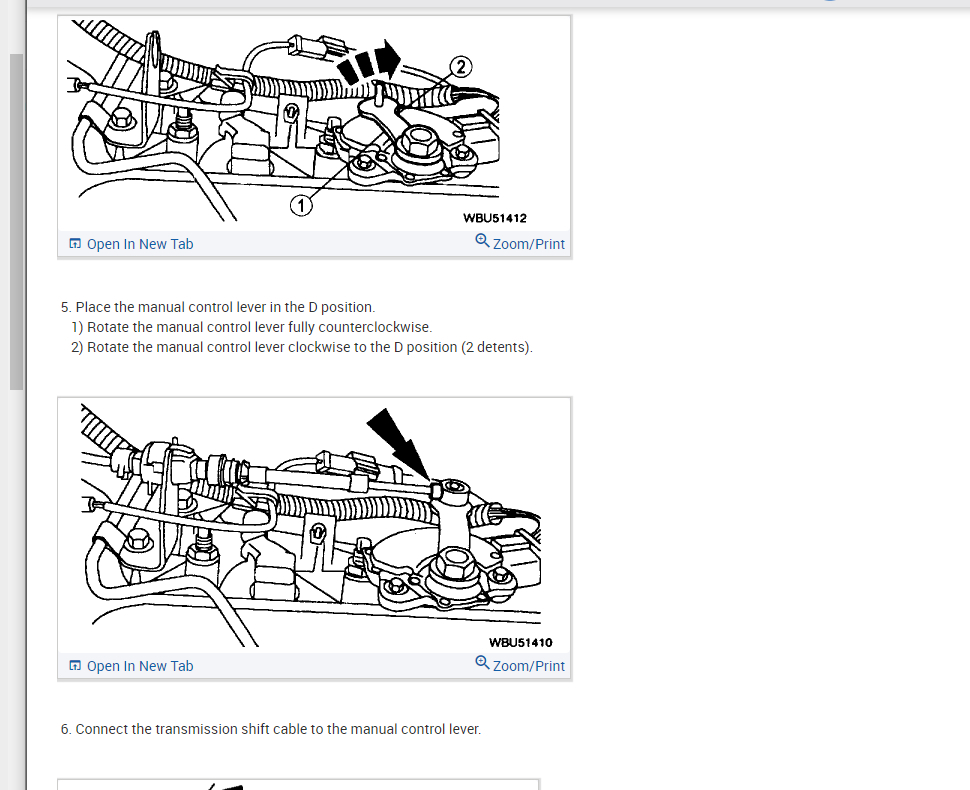 2

1

WBU51412

Open In New Tab

Zoom/Print

5. Place the manual control lever in the D position.
1) Rotate the manual control lever fully counterclockwise.
2) Rotate the manual control lever clockwise to the D position (2 detents).

WBU51410

Open In New Tab

Zoom/Print

6. Connect the transmission shift cable to the manual control lever.