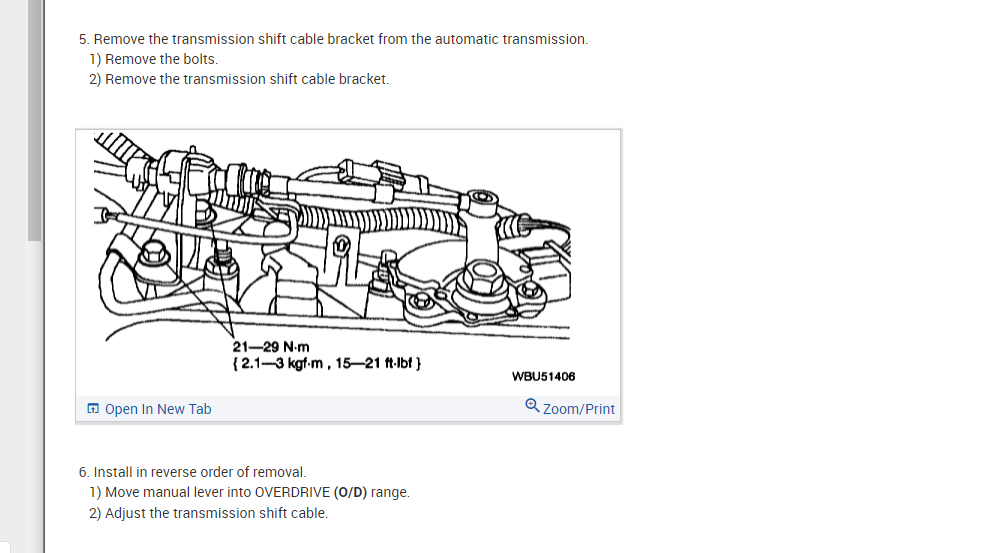 5. Remove the transmission shift cable bracket from the automatic transmission.
1) Remove the bolts.
2) Remove the transmission shift cable bracket.

21—29 N·m
{ 2.1—3 kgf·m , 15—21 ft·lbf }

WBU51406

Open In New Tab

Zoom/Print

6. Install in reverse order of removal.
1) Move manual lever into OVERDRIVE (O/D) range.
2) Adjust the transmission shift cable.