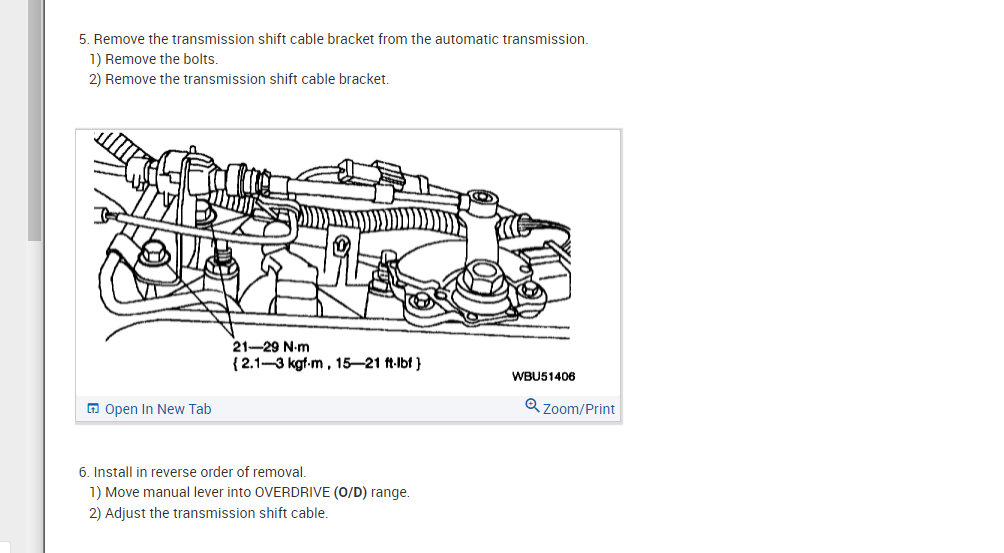 5. Remove the transmission shift cable bracket from the automatic transmission.
1) Remove the bolts.
2) Remove the transmission shift cable bracket.

21—29 N·m
{ 2.1—3 kgf·m , 15—21 ft·lbf }
WBU51406

Open In New Tab
Zoom/Print

6. Install in reverse order of removal.
1) Move manual lever into OVERDRIVE (O/D) range.
2) Adjust the transmission shift cable.