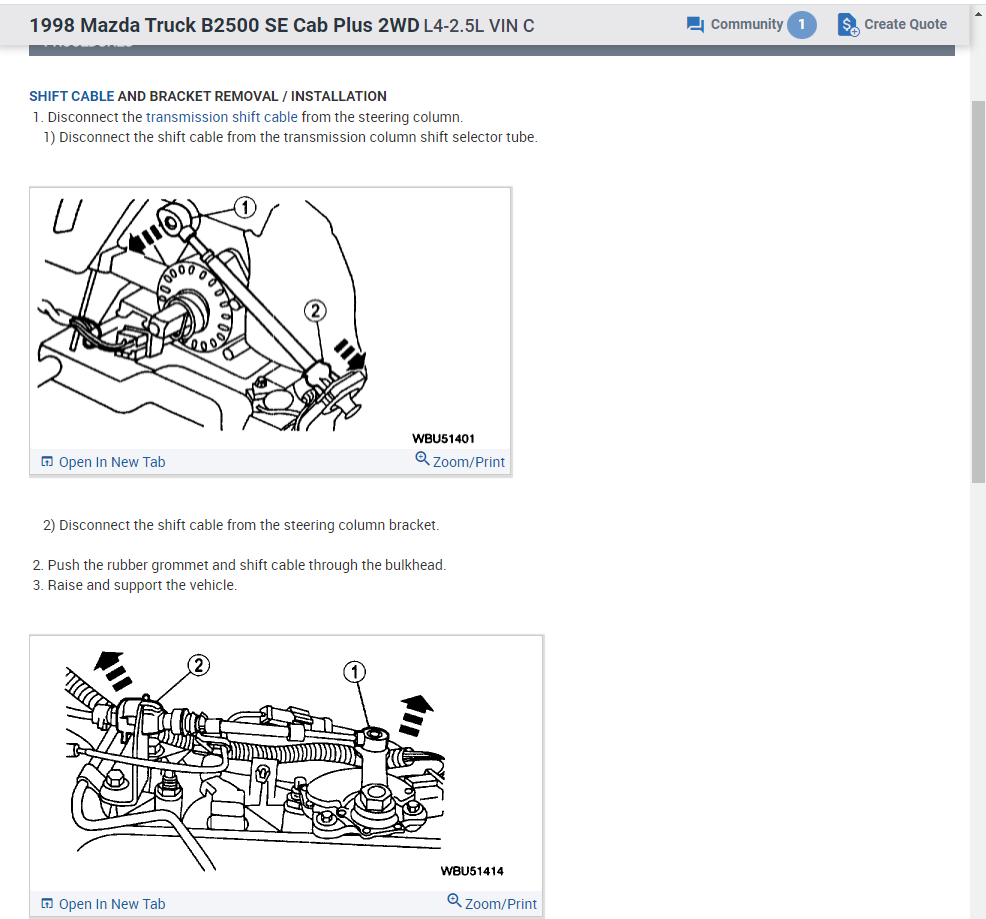 1998 Mazda Truck B2500 SE Cab Plus 2WD L4-2.5L VIN C

Community 1

Create Quote

SHIFT CABLE AND BRACKET REMOVAL / INSTALLATION

1. Disconnect the transmission shift cable from the steering column.

1) Disconnect the shift cable from the transmission column shift selector tube.

1

2

WBU51401

Open In New Tab

Zoom/Print

2) Disconnect the shift cable from the steering column bracket.

2. Push the rubber grommet and shift cable through the bulkhead.

3. Raise and support the vehicle.

2

1

WBU51414

Open In New Tab

Zoom/Print