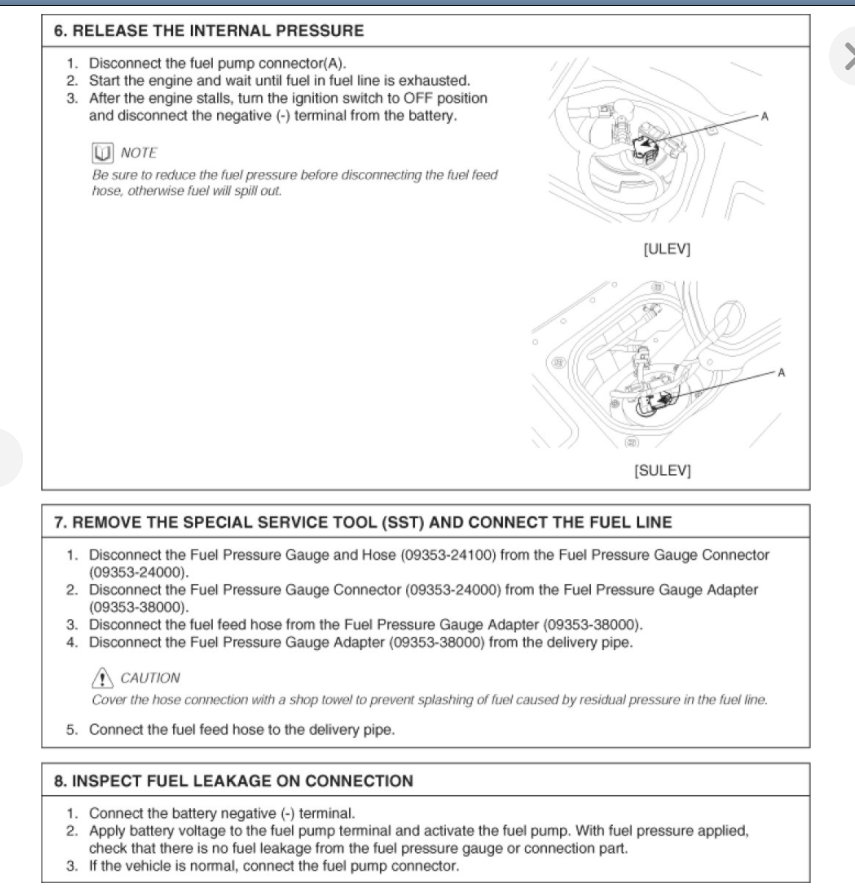 6. RELEASE THE INTERNAL PRESSURE

1. Disconnect the fuel pump connector(A).
2. Start the engine and wait until fuel in fuel line is exhausted.
3. After the engine stalls, turn the ignition switch to OFF position and disconnect the negative (-) terminal from the battery.

NOTE
Be sure to reduce the fuel pressure before disconnecting the fuel feed hose, otherwise fuel will spill out.

A

[ULEV]

A

[SULEV]

7. REMOVE THE SPECIAL SERVICE TOOL (SST) AND CONNECT THE FUEL LINE

1. Disconnect the Fuel Pressure Gauge and Hose (09353-24100) from the Fuel Pressure Gauge Connector (09353-24000).
2. Disconnect the Fuel Pressure Gauge Connector (09353-24000) from the Fuel Pressure Gauge Adapter (09353-38000).
3. Disconnect the fuel feed hose from the Fuel Pressure Gauge Adapter (09353-38000).
4. Disconnect the Fuel Pressure Gauge Adapter (09353-38000) from the delivery pipe.

CAUTION
Cover the hose connection with a shop towel to prevent splashing of fuel caused by residual pressure in the fuel line.

5. Connect the fuel feed hose to the delivery pipe.

8. INSPECT FUEL LEAKAGE ON CONNECTION

1. Connect the battery negative (-) terminal.
2. Apply battery voltage to the fuel pump terminal and activate the fuel pump. With fuel pressure applied, check that there is no fuel leakage from the fuel pressure gauge or connection part.
3. If the vehicle is normal, connect the fuel pump connector.