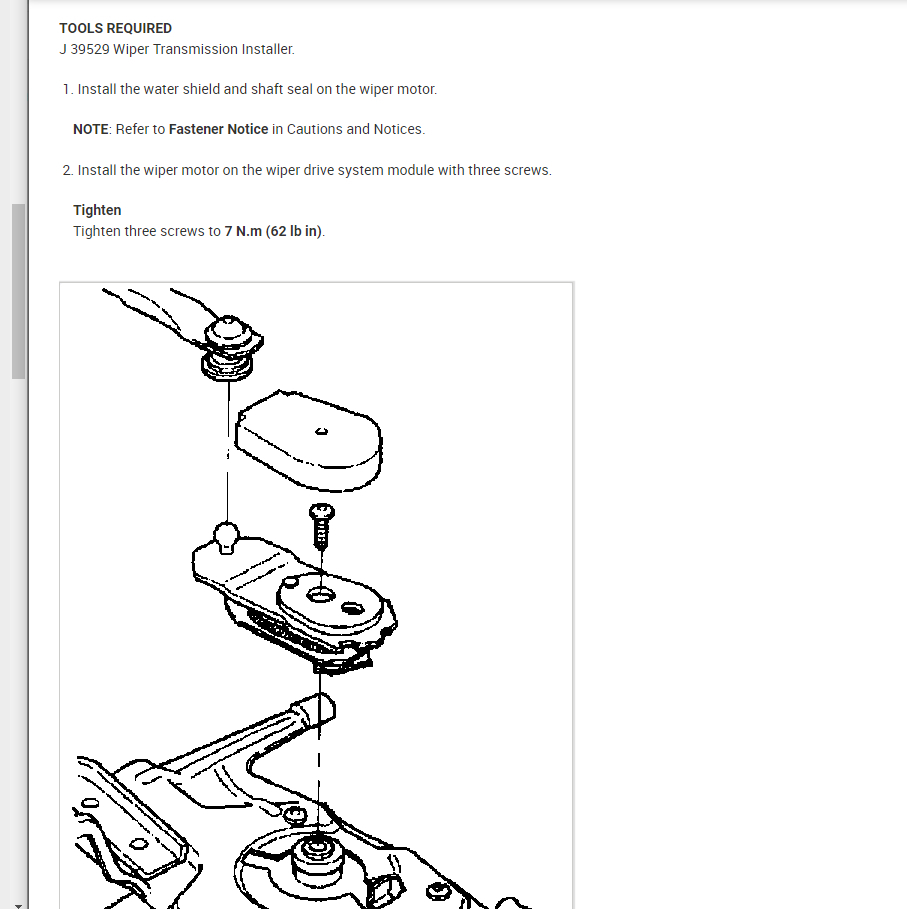 TOOLS REQUIRED
J 39529 Wiper Transmission Installer.

1. Install the water shield and shaft seal on the wiper motor.

NOTE: Refer to Fastener Notice in Cautions and Notices.

2. Install the wiper motor on the wiper drive system module with three screws.

Tighten
Tighten three screws to 7 N.m (62 lb in).