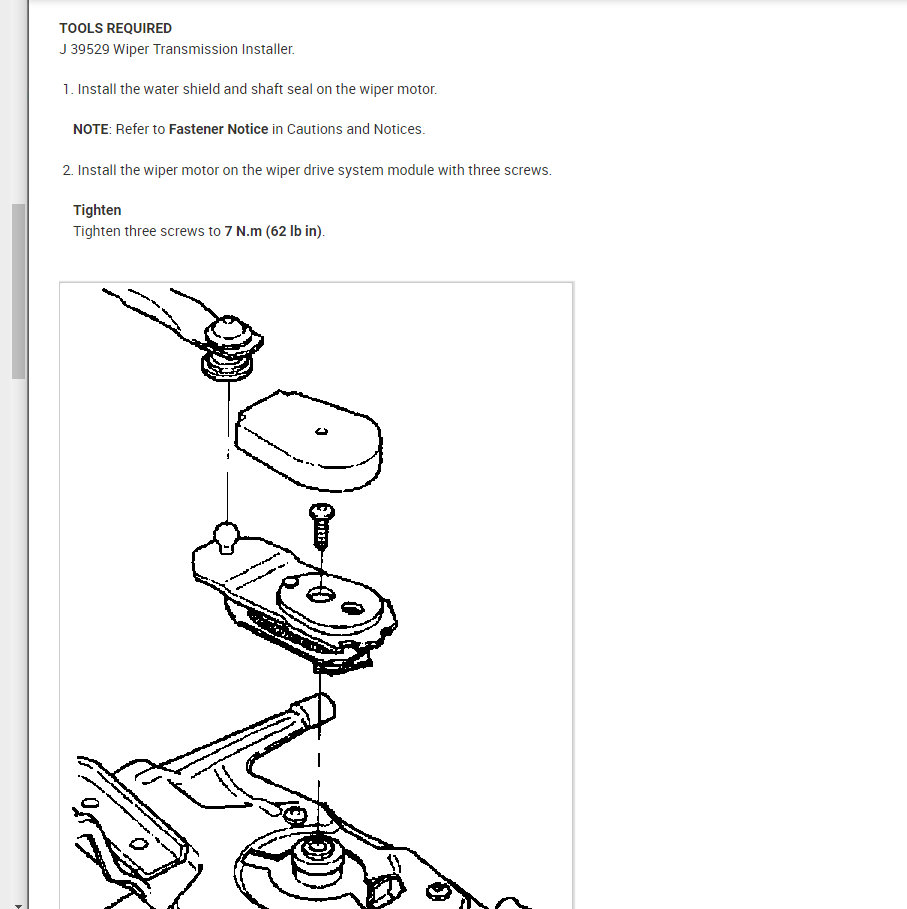 TOOLS REQUIRED
J 39529 Wiper Transmission Installer.

1. Install the water shield and shaft seal on the wiper motor.

NOTE: Refer to Fastener Notice in Cautions and Notices.

2. Install the wiper motor on the wiper drive system module with three screws.

Tighten
Tighten three screws to 7 N.m (62 lb in).