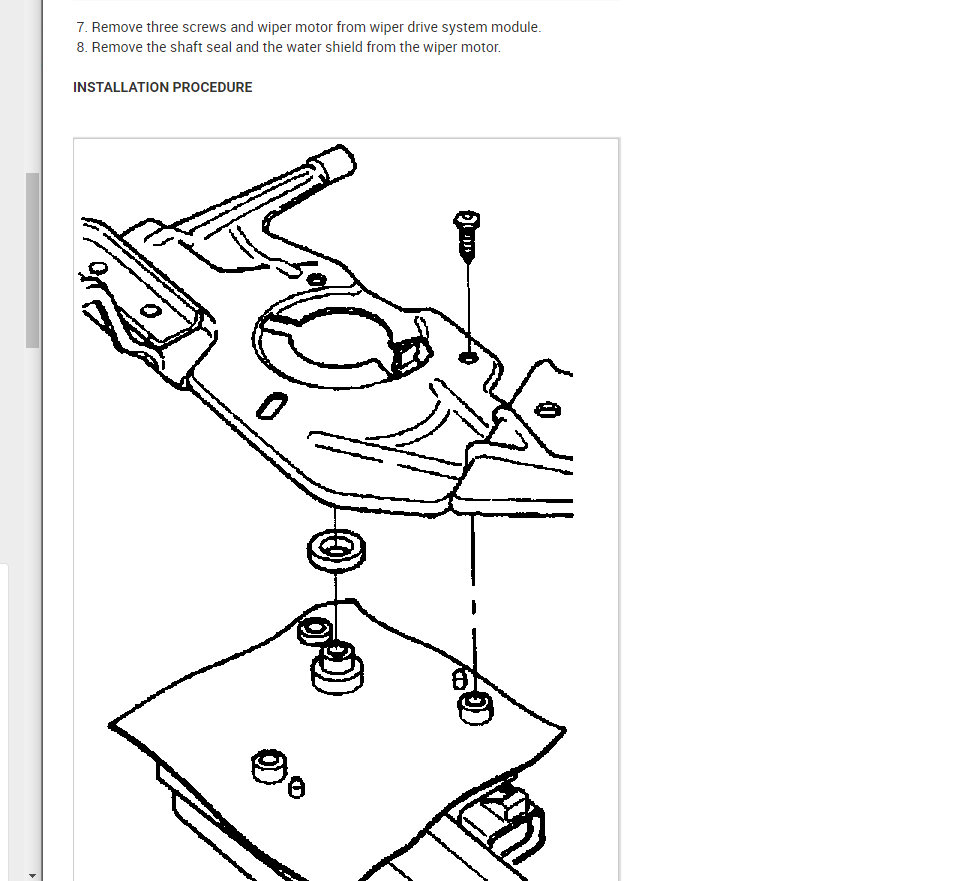 7. Remove three screws and wiper motor from wiper drive system module.
8. Remove the shaft seal and the water shield from the wiper motor.

INSTALLATION PROCEDURE