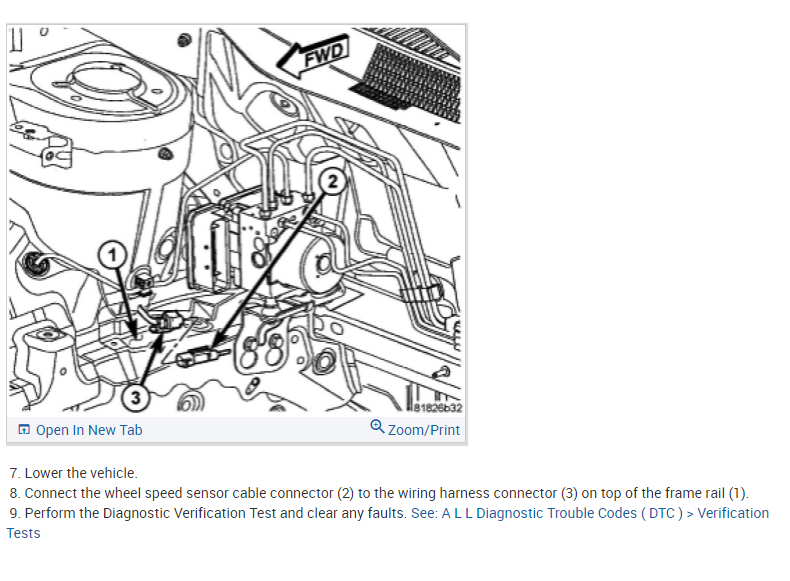 FWD

2

1

3

81826b32

Open In New Tab

Zoom/Print

7. Lower the vehicle.

8. Connect the wheel speed sensor cable connector (2) to the wiring harness connector (3) on top of the frame rail (1).

9. Perform the Diagnostic Verification Test and clear any faults. See: A L L Diagnostic Trouble Codes ( DTC ) > Verification Tests