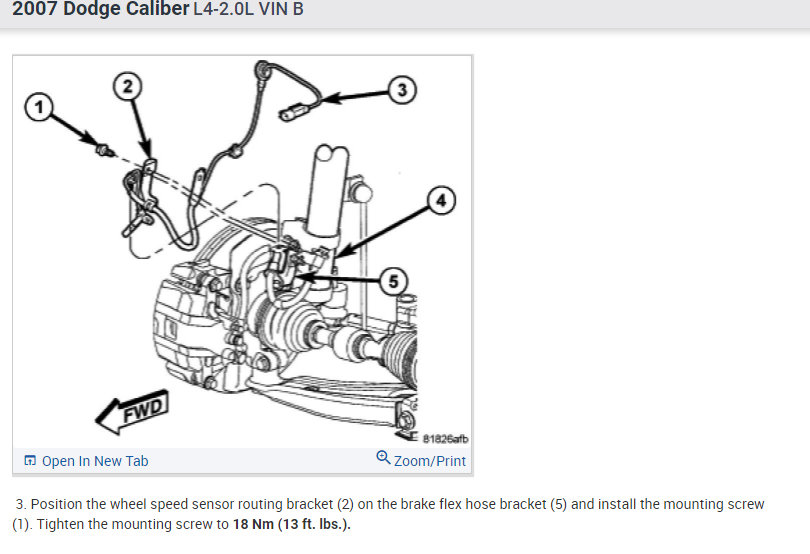 2007 Dodge Caliber L4-2.0L VIN B

1
2
3
4
5
FWD
81826afb

Open In New Tab
Zoom/Print

3. Position the wheel speed sensor routing bracket (2) on the brake flex hose bracket (5) and install the mounting screw (1). Tighten the mounting screw to 18 Nm (13 ft. lbs.).