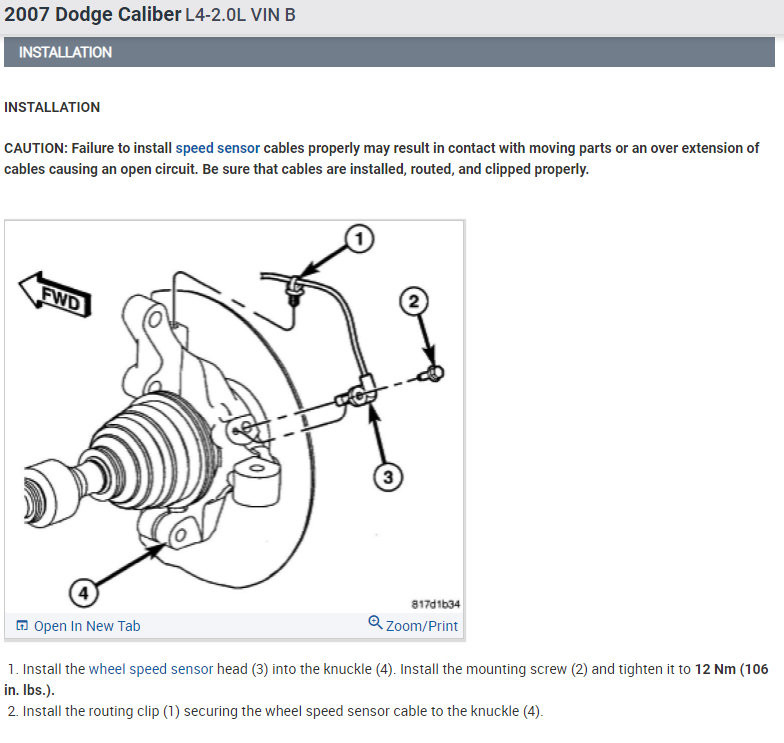 2007 Dodge Caliber L4-2.0L VIN B

INSTALLATION

INSTALLATION

CAUTION: Failure to install speed sensor cables properly may result in contact with moving parts or an over extension of cables causing an open circuit. Be sure that cables are installed, routed, and clipped properly.

FWD
1
2
3
4
817d1b34

Open In New Tab
Zoom/Print

1. Install the wheel speed sensor head (3) into the knuckle (4). Install the mounting screw (2) and tighten it to 12 Nm (106 in. lbs.).
2. Install the routing clip (1) securing the wheel speed sensor cable to the knuckle (4).