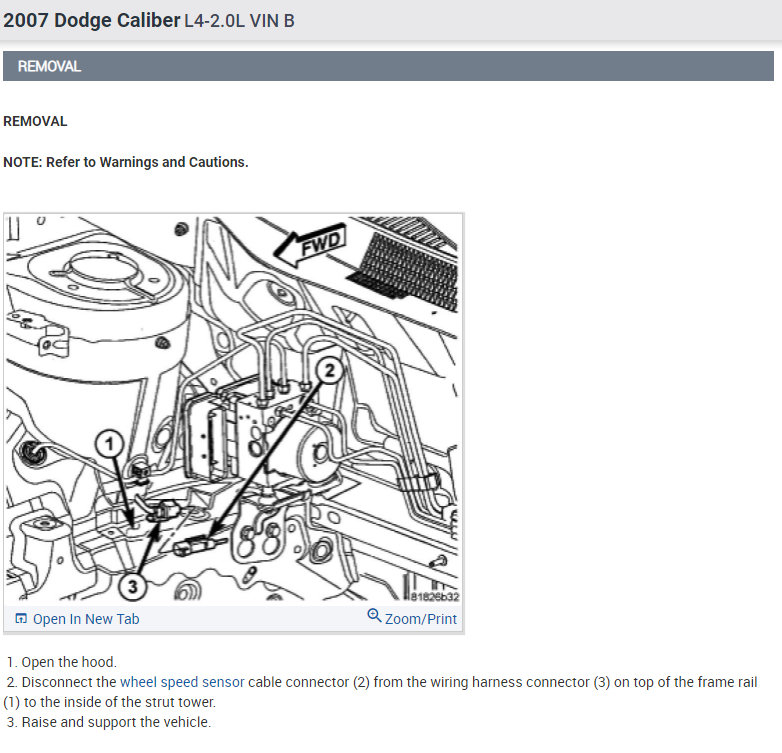 2007 Dodge Caliber L4-2.0L VIN B

REMOVAL

REMOVAL

NOTE: Refer to Warnings and Cautions.

FWD

2

1

3

81826b32

Open In New Tab

Zoom/Print

1. Open the hood.
2. Disconnect the wheel speed sensor cable connector (2) from the wiring harness connector (3) on top of the frame rail (1) to the inside of the strut tower.
3. Raise and support the vehicle.