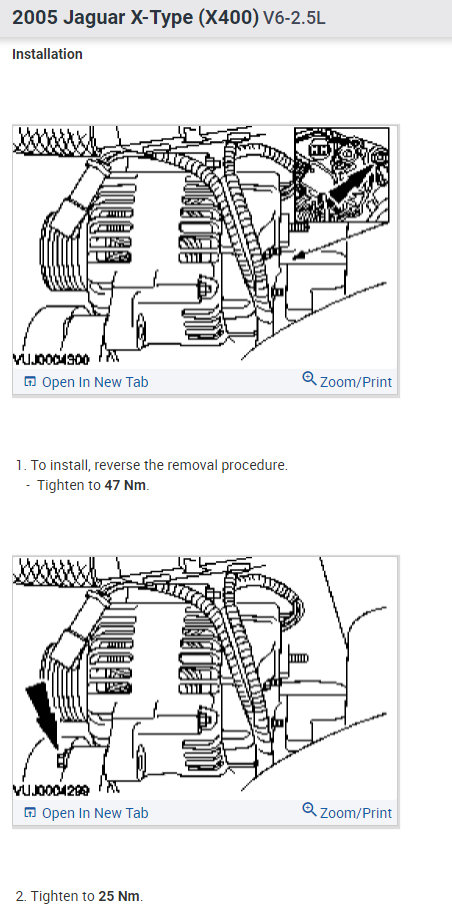 2005 Jaguar X-Type (X400) V6-2.5L

Installation

VUJ0004300

Open In New Tab

Zoom/Print

1. To install, reverse the removal procedure.
- Tighten to 47 Nm.

VUJ0004299

Open In New Tab

Zoom/Print

2. Tighten to 25 Nm.