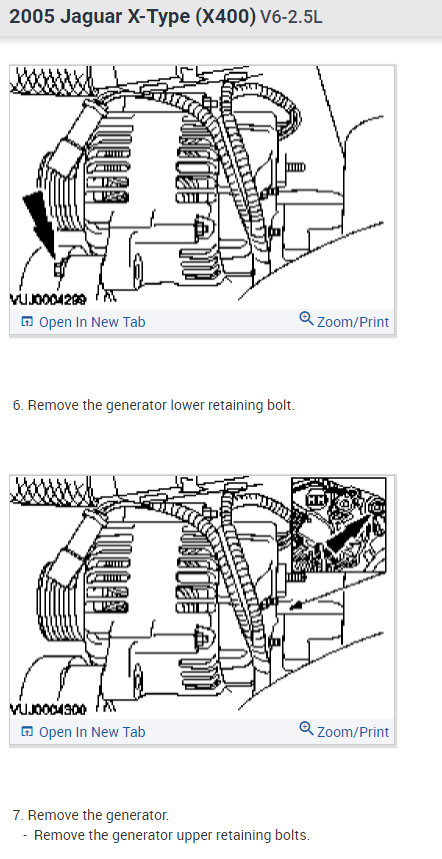 2005 Jaguar X-Type (X400) V6-2.5L

VUJ0004299

Open In New Tab

Zoom/Print

6. Remove the generator lower retaining bolt.

VUJ0004300

Open In New Tab

Zoom/Print

7. Remove the generator.
- Remove the generator upper retaining bolts.