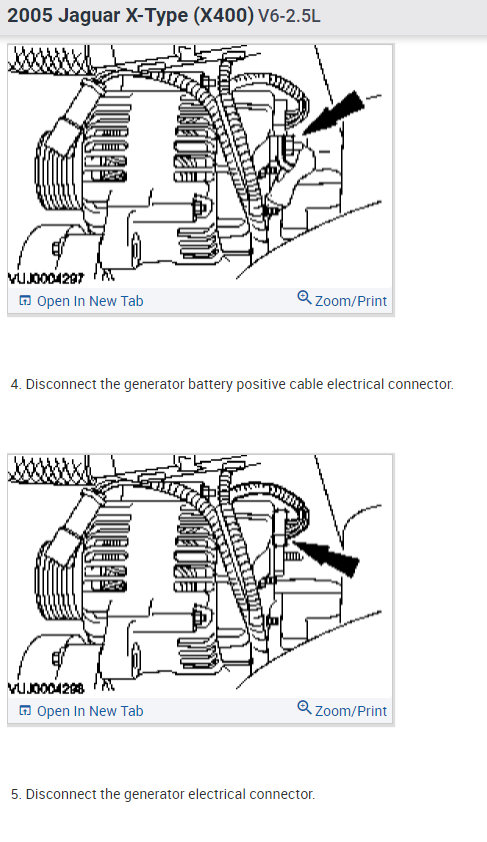 2005 Jaguar X-Type (X400) V6-2.5L

VUJ0004297

Open In New Tab

Zoom/Print

4. Disconnect the generator battery positive cable electrical connector.

VUJ0004298

Open In New Tab

Zoom/Print

5. Disconnect the generator electrical connector.