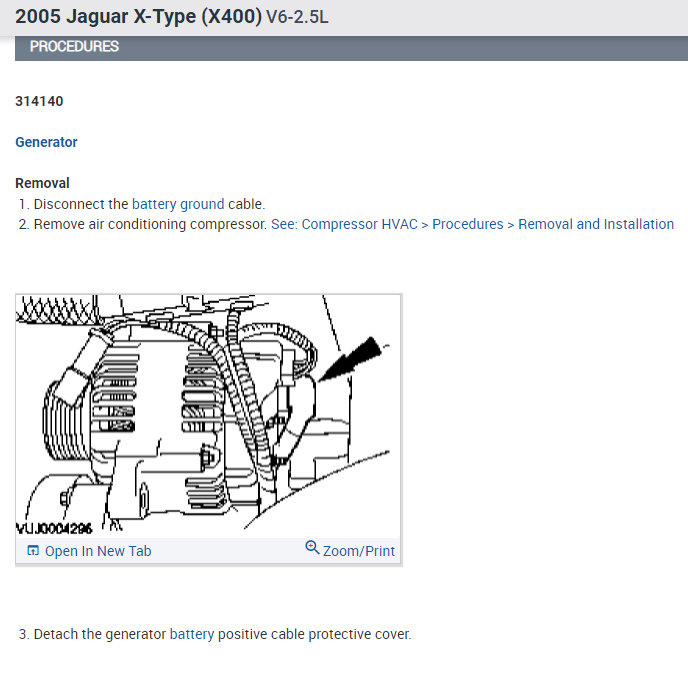 2005 Jaguar X-Type (X400) V6-2.5L

PROCEDURES

314140

Generator

Removal

1. Disconnect the battery ground cable.
2. Remove air conditioning compressor. See: Compressor HVAC > Procedures > Removal and Installation

VUJ0004296

Open In New Tab

Zoom/Print

3. Detach the generator battery positive cable protective cover.