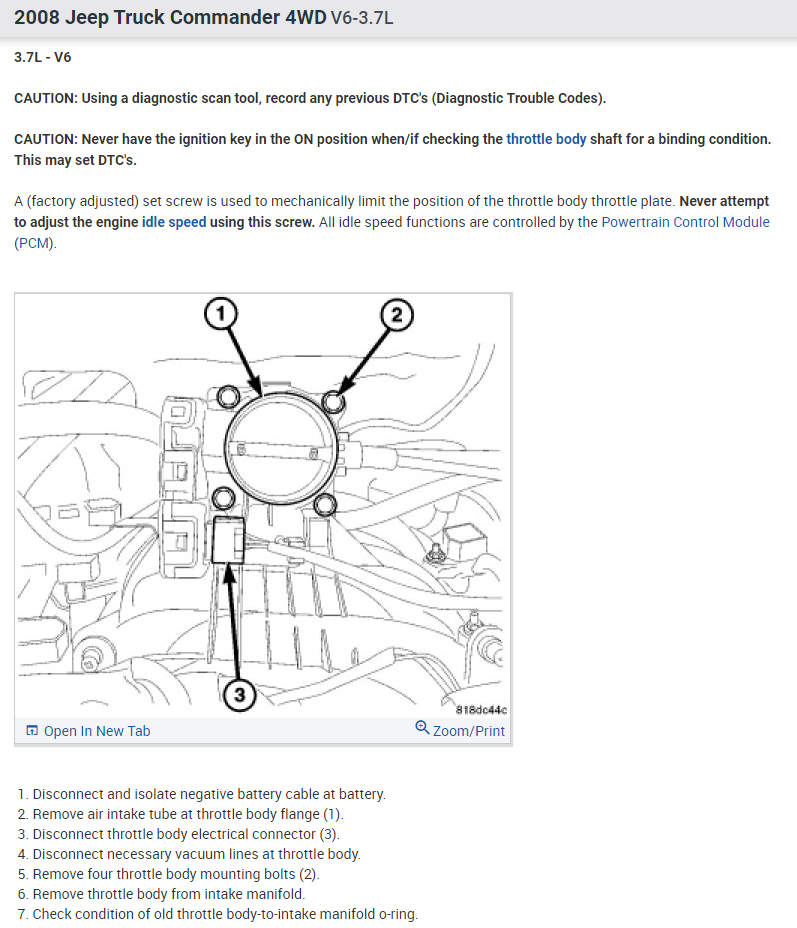 2008 Jeep Truck Commander 4WD V6-3.7L

3.7L - V6

CAUTION: Using a diagnostic scan tool, record any previous DTC's (Diagnostic Trouble Codes).

CAUTION: Never have the ignition key in the ON position when/if checking the throttle body shaft for a binding condition. This may set DTC's.

A (factory adjusted) set screw is used to mechanically limit the position of the throttle body throttle plate. Never attempt to adjust the engine idle speed using this screw. All idle speed functions are controlled by the Powertrain Control Module (PCM).

1

2

3

818dc44c

Open In New Tab

Zoom/Print

1. Disconnect and isolate negative battery cable at battery.
2. Remove air intake tube at throttle body flange (1).
3. Disconnect throttle body electrical connector (3).
4. Disconnect necessary vacuum lines at throttle body.
5. Remove four throttle body mounting bolts (2).
6. Remove throttle body from intake manifold.
7. Check condition of old throttle body-to-intake manifold o-ring.