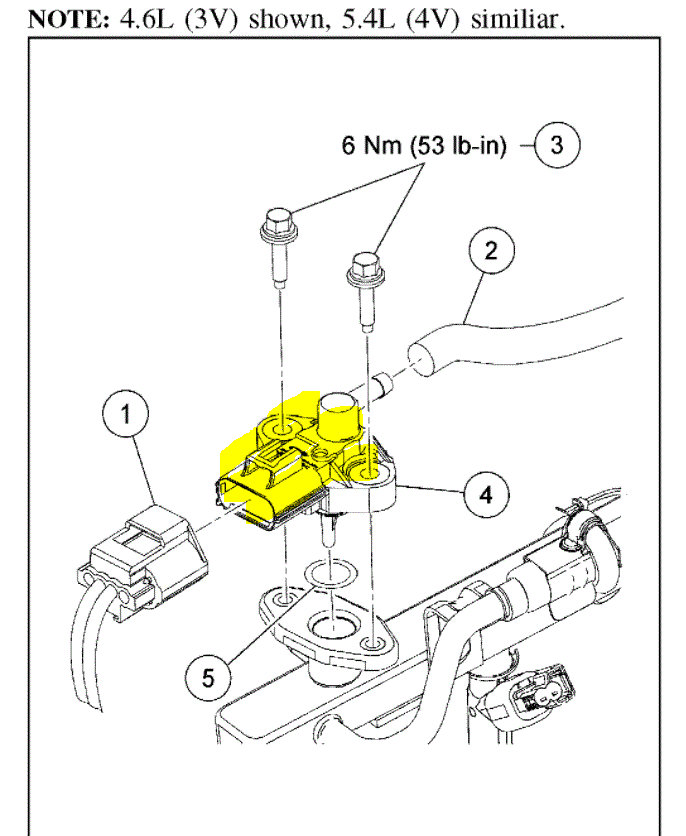 NOTE: 4.6L (3V) shown, 5.4L (4V) similiar.

6 Nm (53 lb-in)
3
2
1
4
5