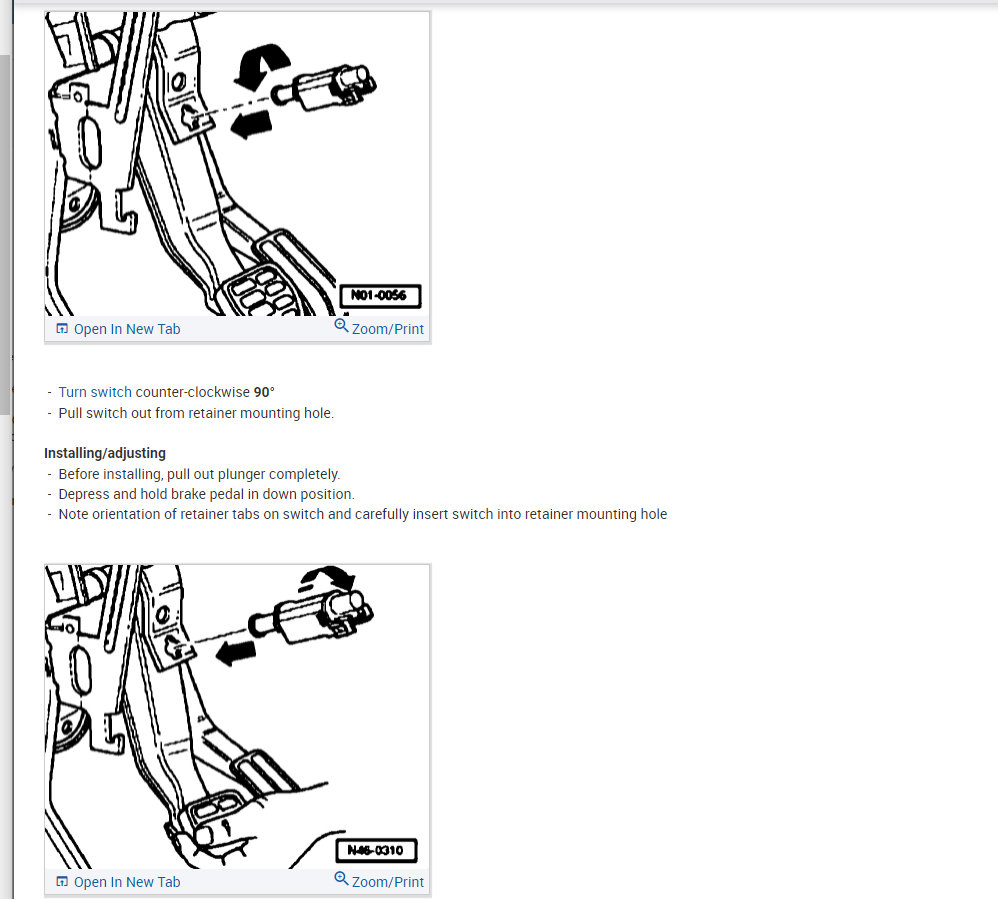 N01-0056

Open In New Tab Zoom/Print

- Turn switch counter-clockwise 90°
- Pull switch out from retainer mounting hole.

Installing/adjusting
- Before installing, pull out plunger completely.
- Depress and hold brake pedal in down position.
- Note orientation of retainer tabs on switch and carefully insert switch into retainer mounting hole

N46-0310

Open In New Tab Zoom/Print