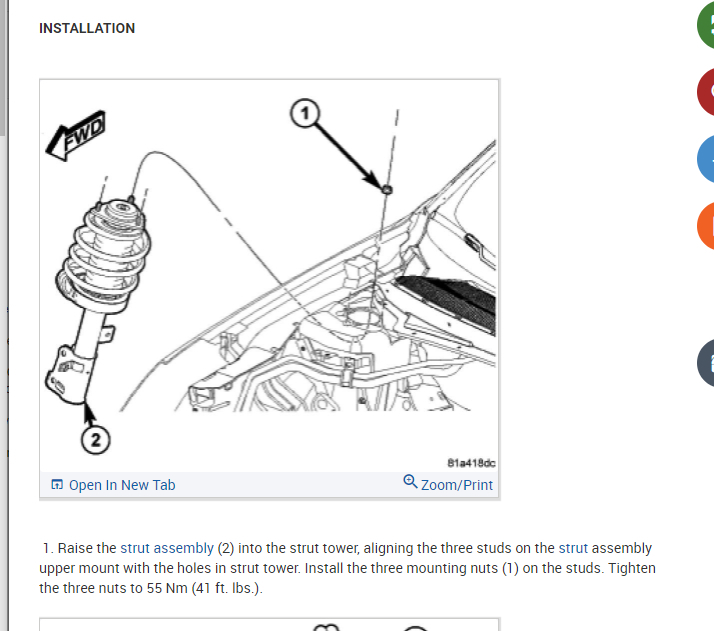 INSTALLATION

FWD

1

2

81a418dc

Open In New Tab

Zoom/Print

1. Raise the strut assembly (2) into the strut tower, aligning the three studs on the strut assembly upper mount with the holes in strut tower. Install the three mounting nuts (1) on the studs. Tighten the three nuts to 55 Nm (41 ft. lbs.).