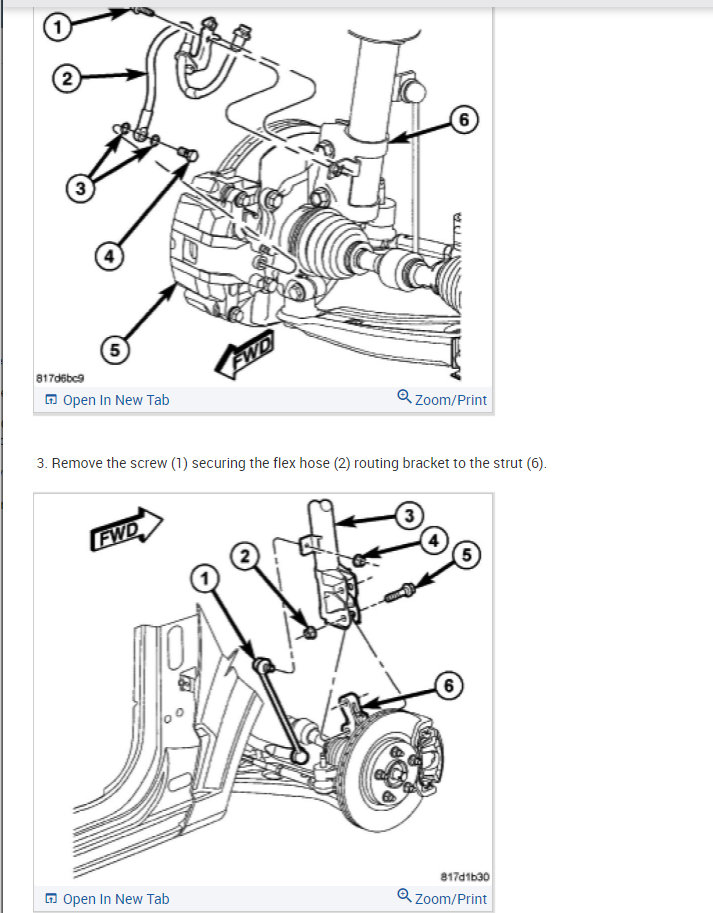 1
2
3
4
5
6
FWD
817d6bc9
Open In New Tab
Zoom/Print

3. Remove the screw (1) securing the flex hose (2) routing bracket to the strut (6).

FWD
1
2
3
4
5
6
817d1b30
Open In New Tab
Zoom/Print