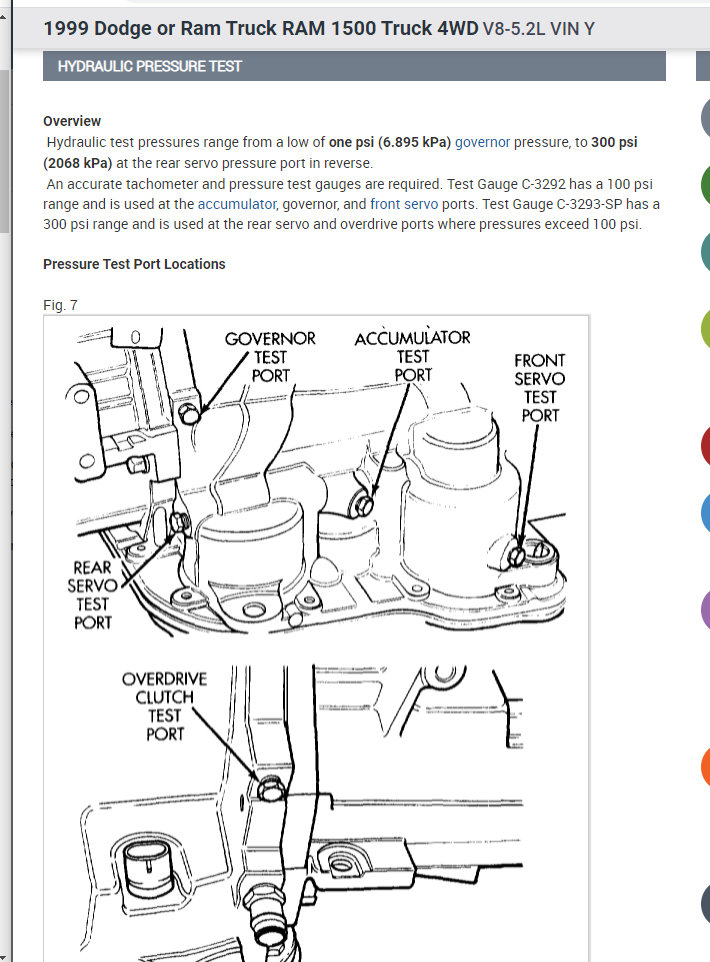 1999 Dodge or Ram Truck RAM 1500 Truck 4WD V8-5.2L VIN Y

HYDRAULIC PRESSURE TEST

Overview

Hydraulic test pressures range from a low of one psi (6.895 kPa) governor pressure, to 300 psi (2068 kPa) at the rear servo pressure port in reverse.

An accurate tachometer and pressure test gauges are required. Test Gauge C-3292 has a 100 psi range and is used at the accumulator, governor, and front servo ports. Test Gauge C-3293-SP has a 300 psi range and is used at the rear servo and overdrive ports where pressures exceed 100 psi.

Pressure Test Port Locations

Fig. 7

GOVERNOR TEST PORT

ACCUMULATOR TEST PORT

FRONT SERVO TEST PORT

REAR SERVO TEST PORT

OVERDRIVE CLUTCH TEST PORT