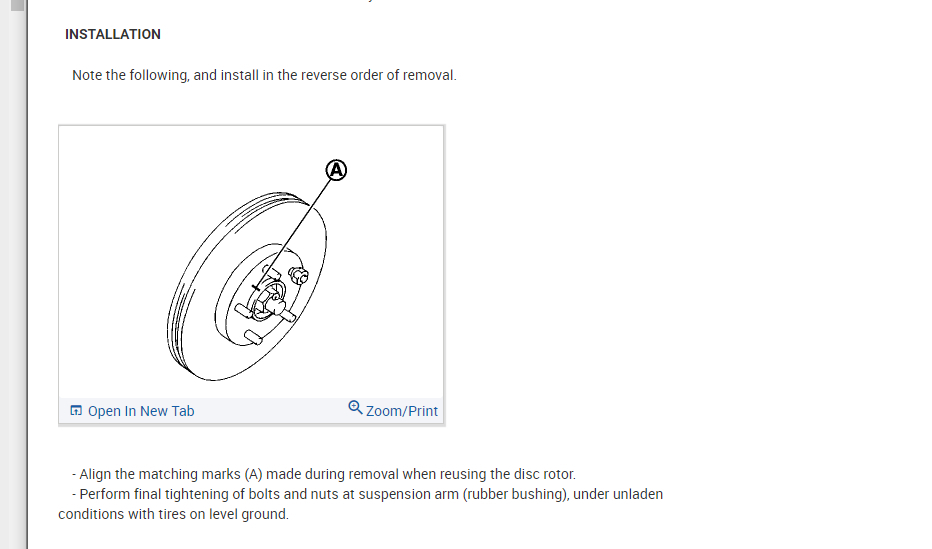 INSTALLATION

Note the following, and install in the reverse order of removal.

A

Open In New Tab

Zoom/Print

- Align the matching marks (A) made during removal when reusing the disc rotor.
- Perform final tightening of bolts and nuts at suspension arm (rubber bushing), under unladen conditions with tires on level ground.