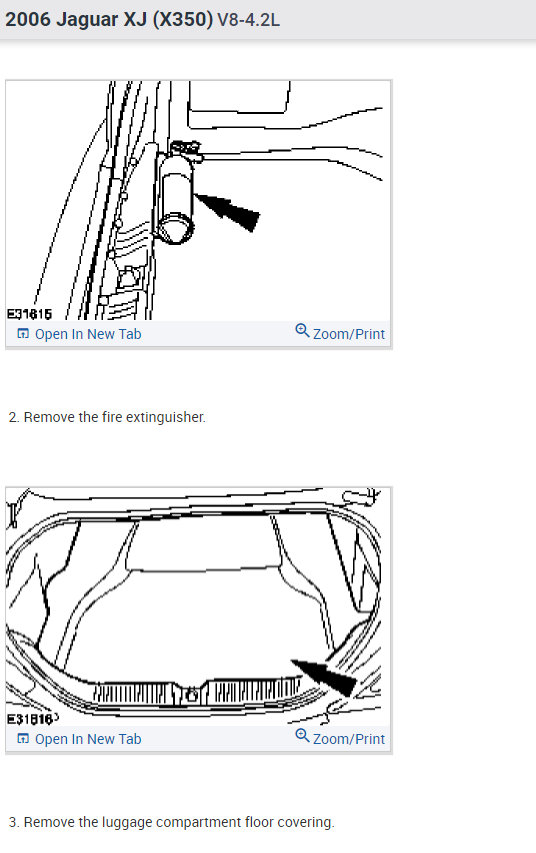 2006 Jaguar XJ (X350) V8-4.2L

E31615

Open In New Tab

Zoom/Print

2. Remove the fire extinguisher.

E31616

Open In New Tab

Zoom/Print

3. Remove the luggage compartment floor covering.